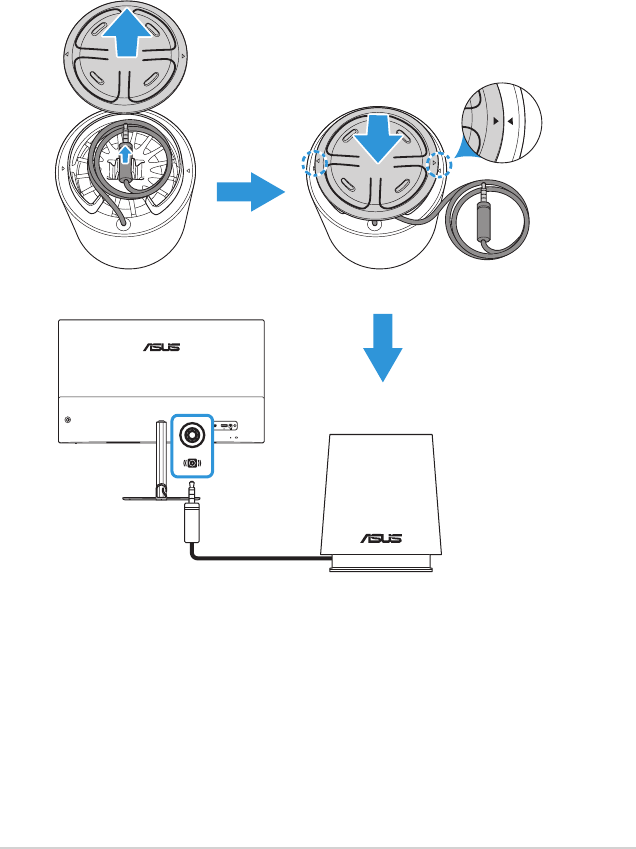 ASUS

ASUS