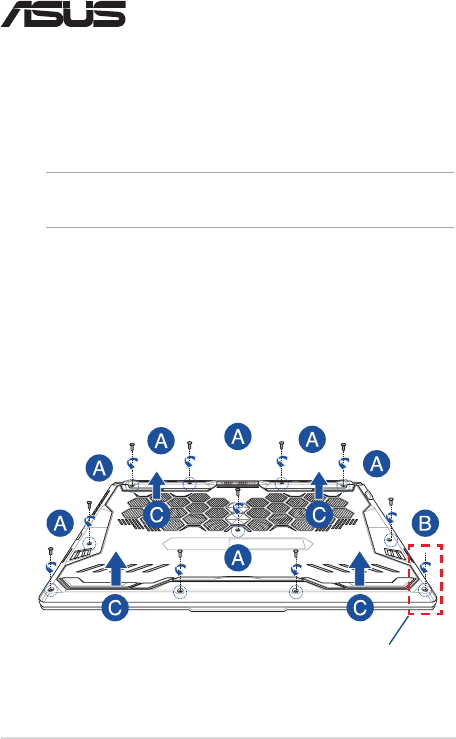 ASUS

A

A

A

A

A

A

A

B

C

C

C

C