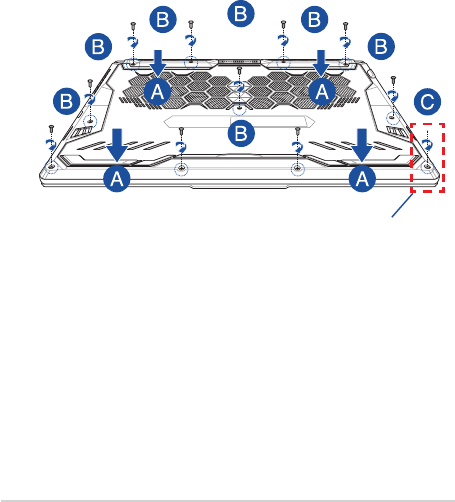 B
B
B
B
B
A
A
B
C
B
A
A