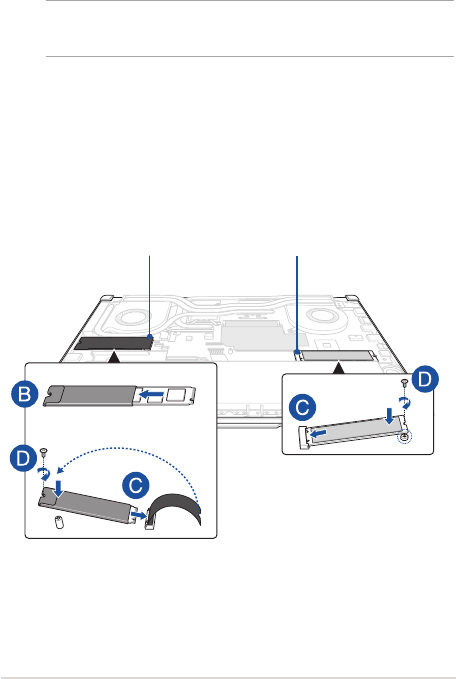 B

D

C

C

D