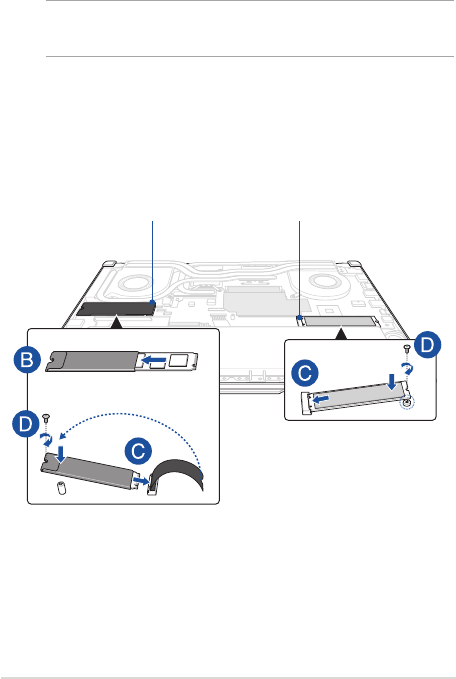 B

D

C

C

D