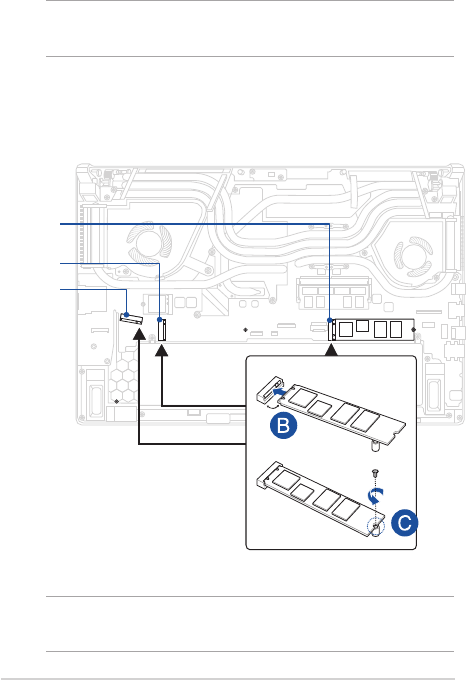 B

C