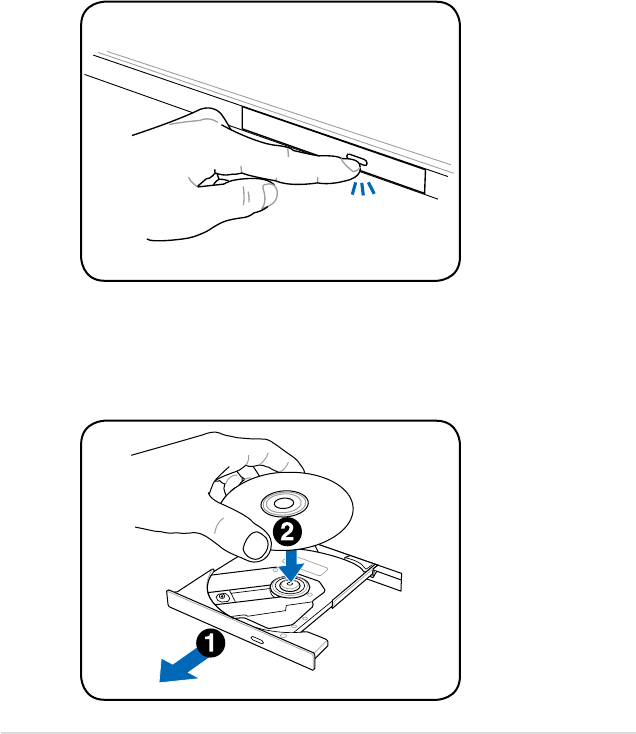 2

1