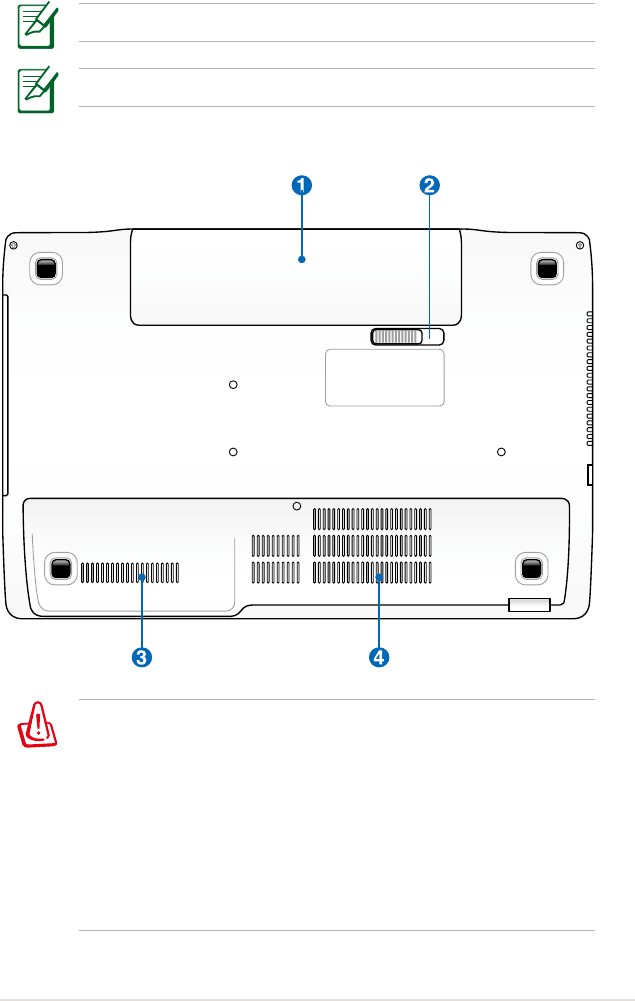 1

2

3

4