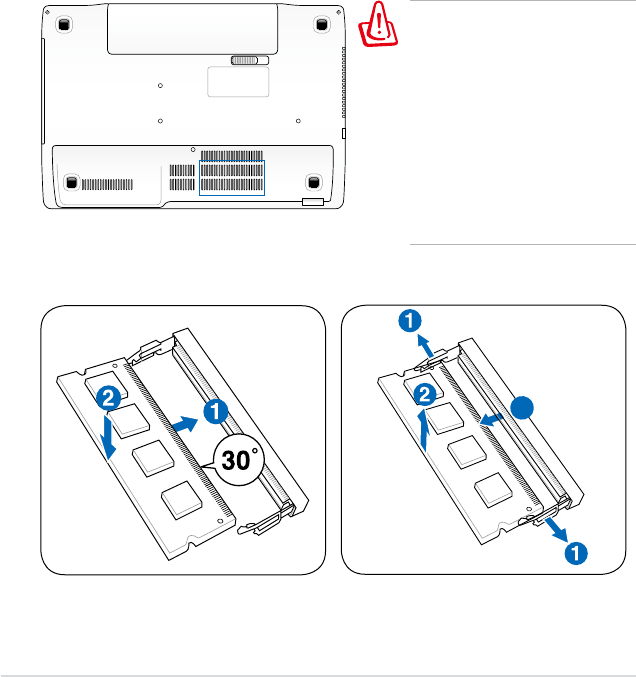 2
1
30°

1
2
1