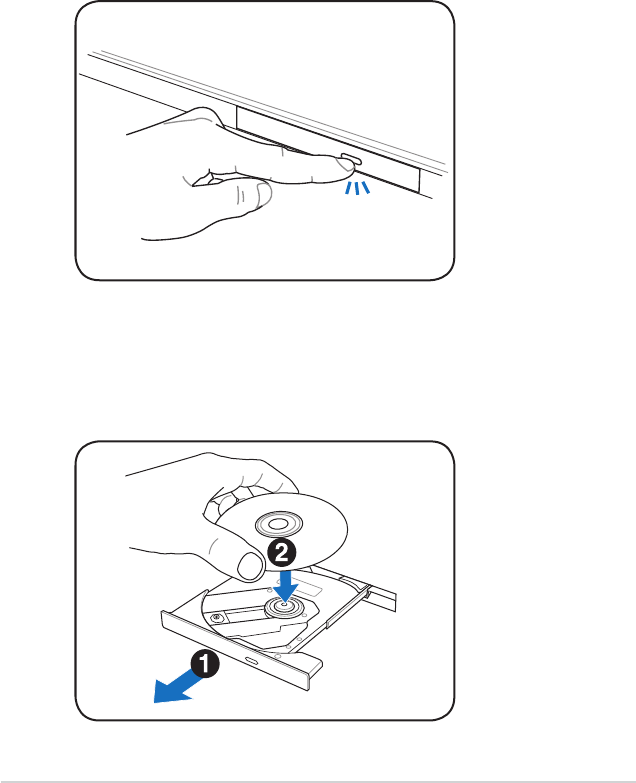 2

1