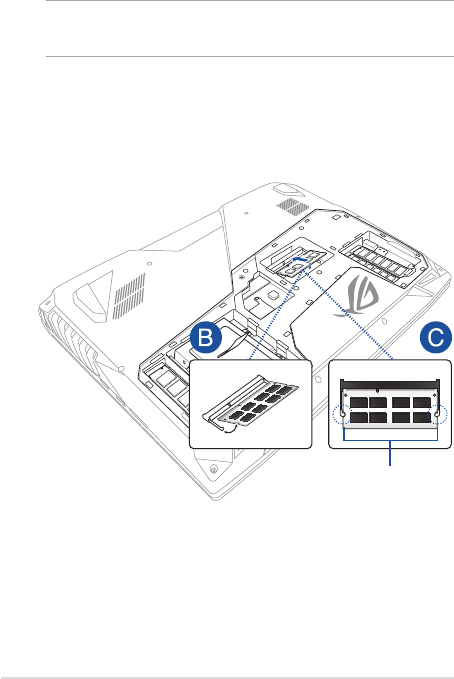 B

C