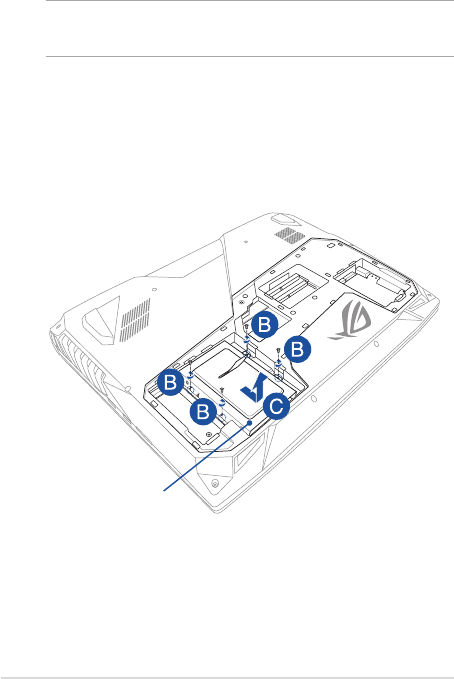 B
B
B
B
C