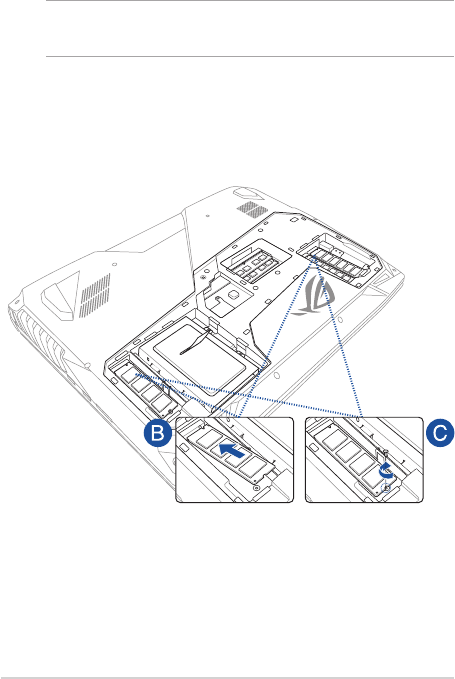 B

C