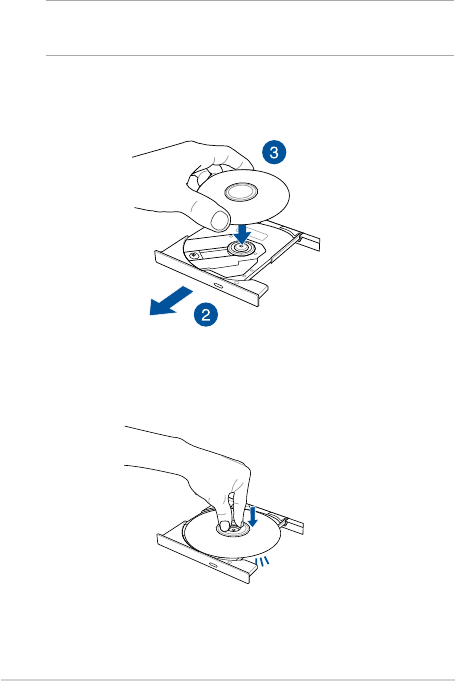 3

2