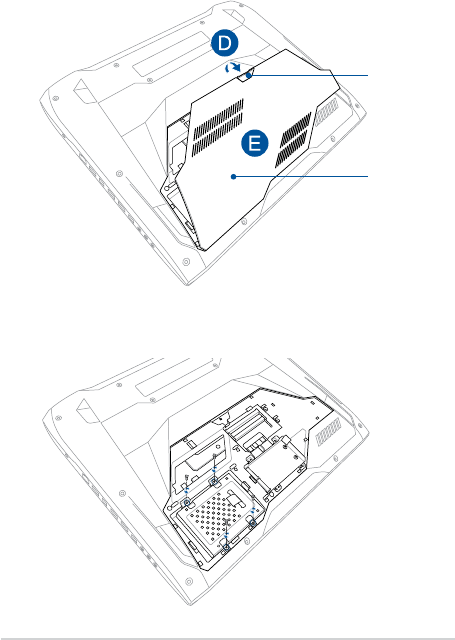 D

E