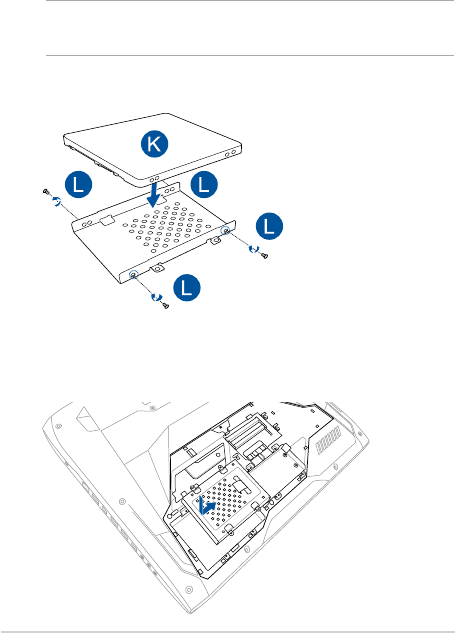 K

L

L

L

L