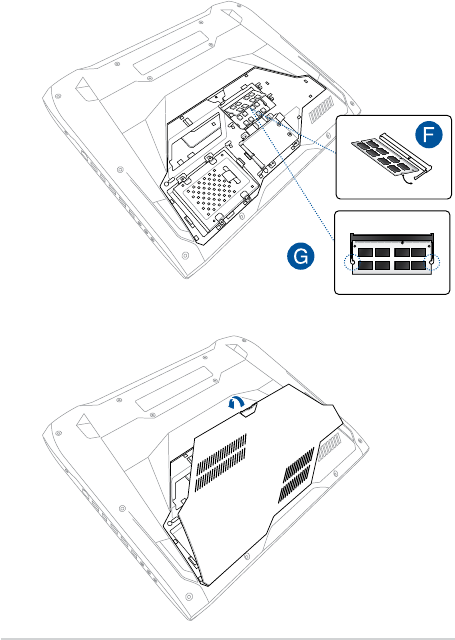 F

G