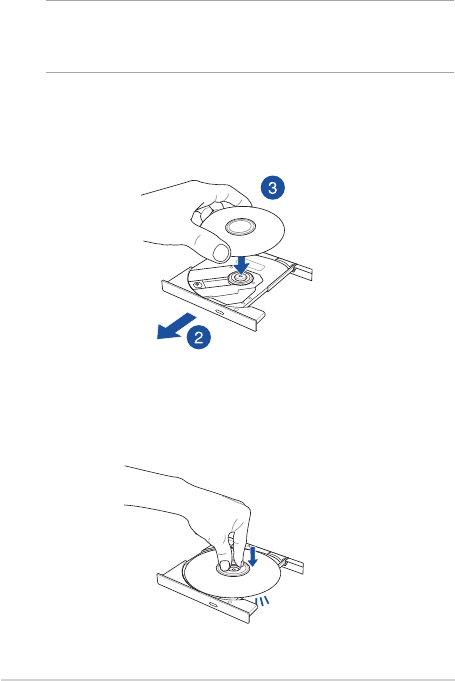 3

2