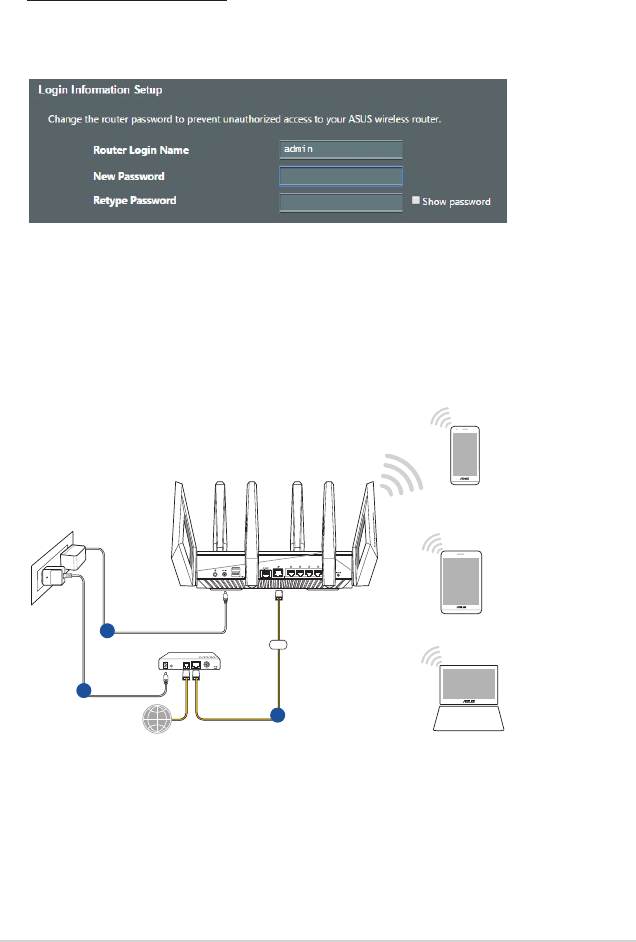 Login Information Setup

Change the router password to prevent unauthorized access to your ASUS wireless router.

Router Login Name admin

New Password

Retype Password

Show password