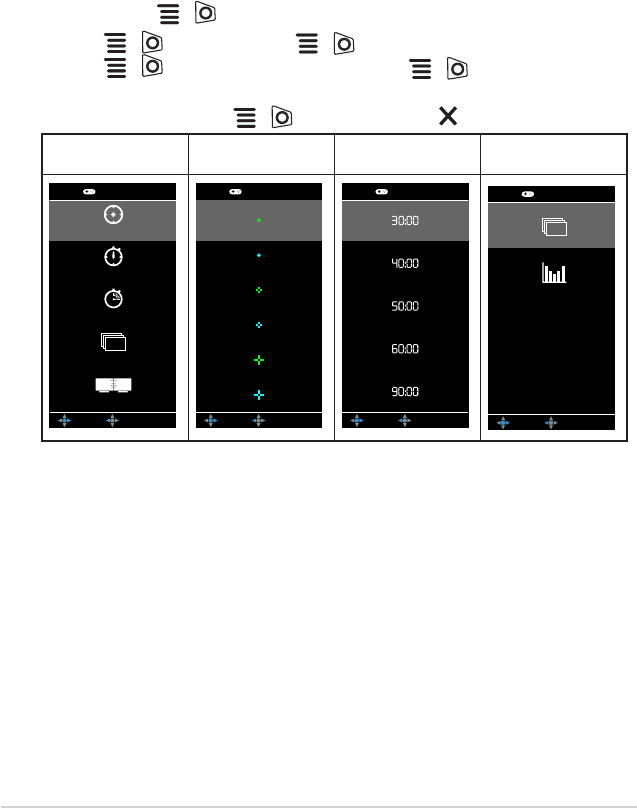 30:00

40:00

50:00

60:00

90:00