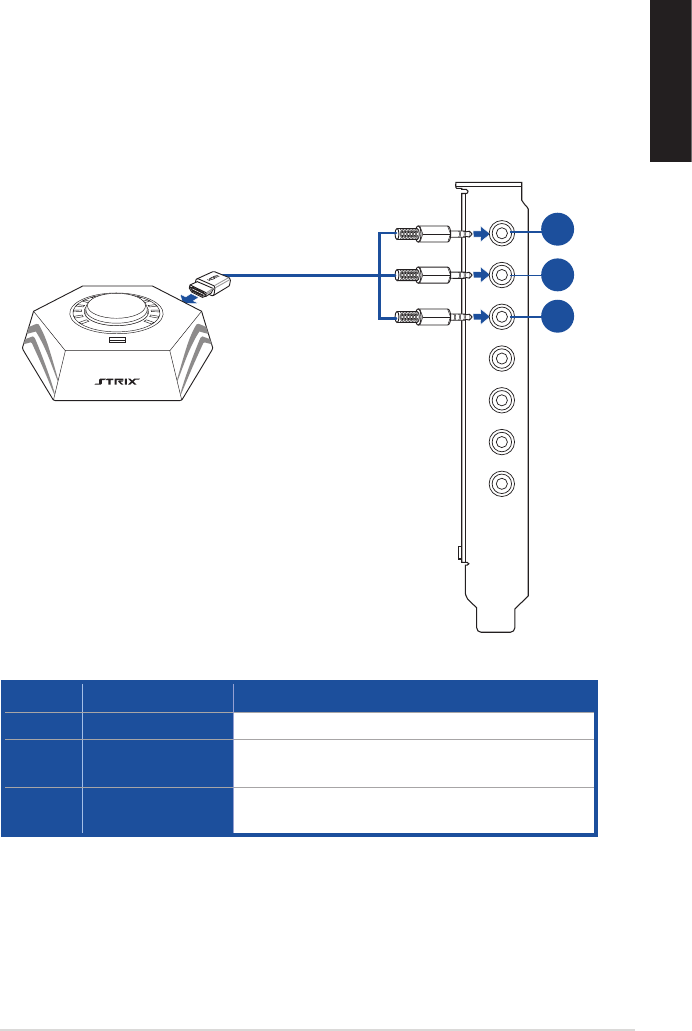 STRIX