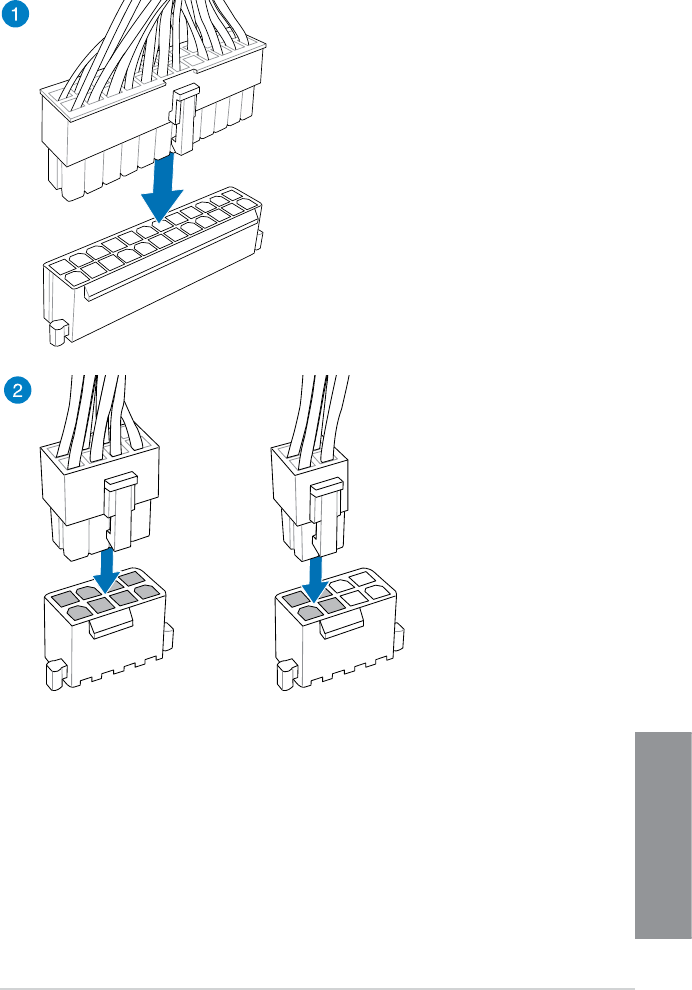 1

2