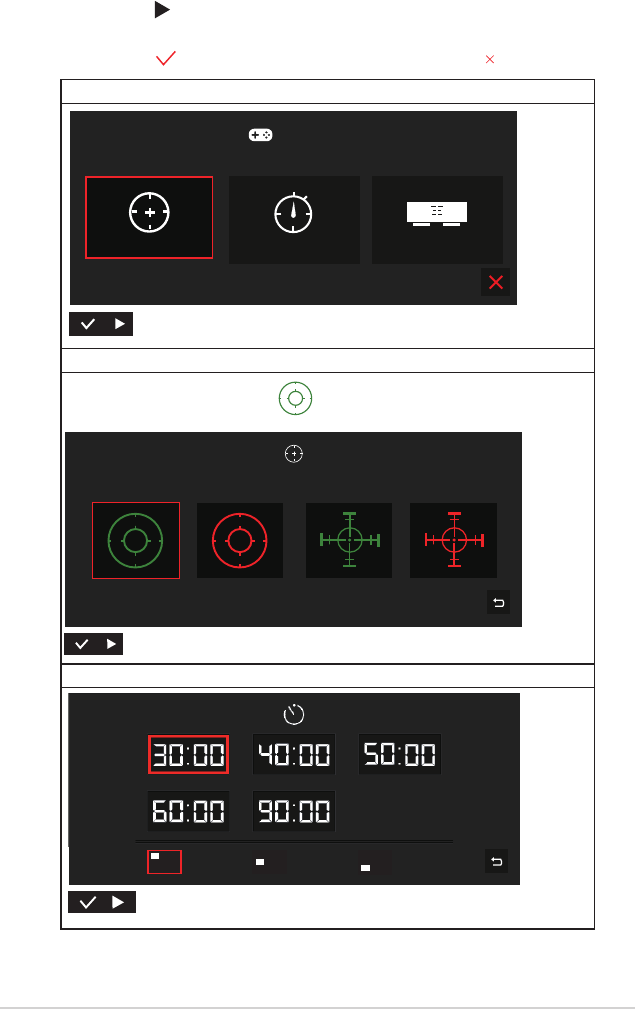 30:00
40:00
50:00
60:00
90:00