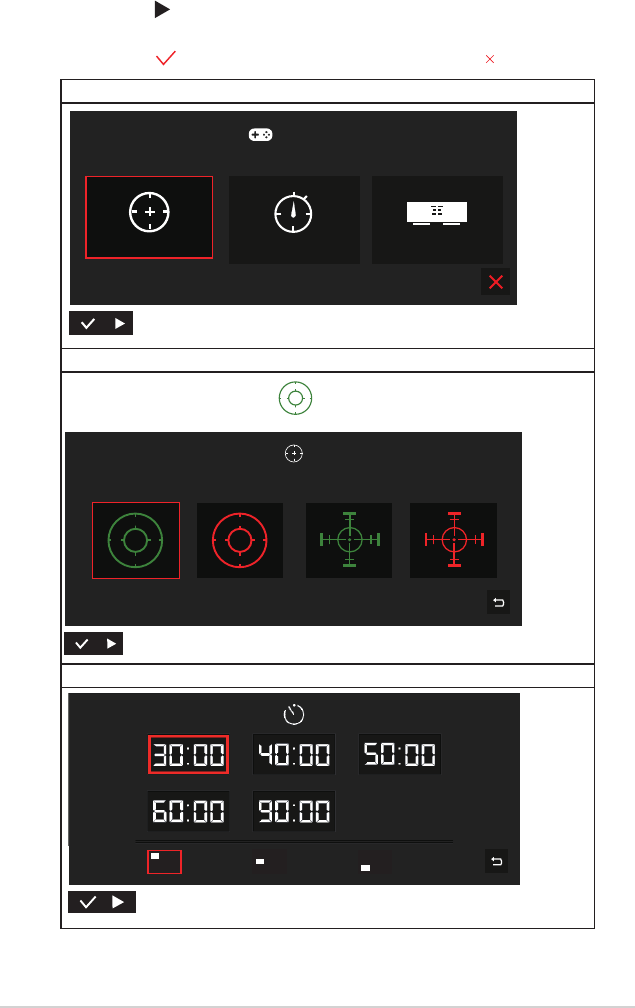 30:00
40:00
50:00
60:00
90:00