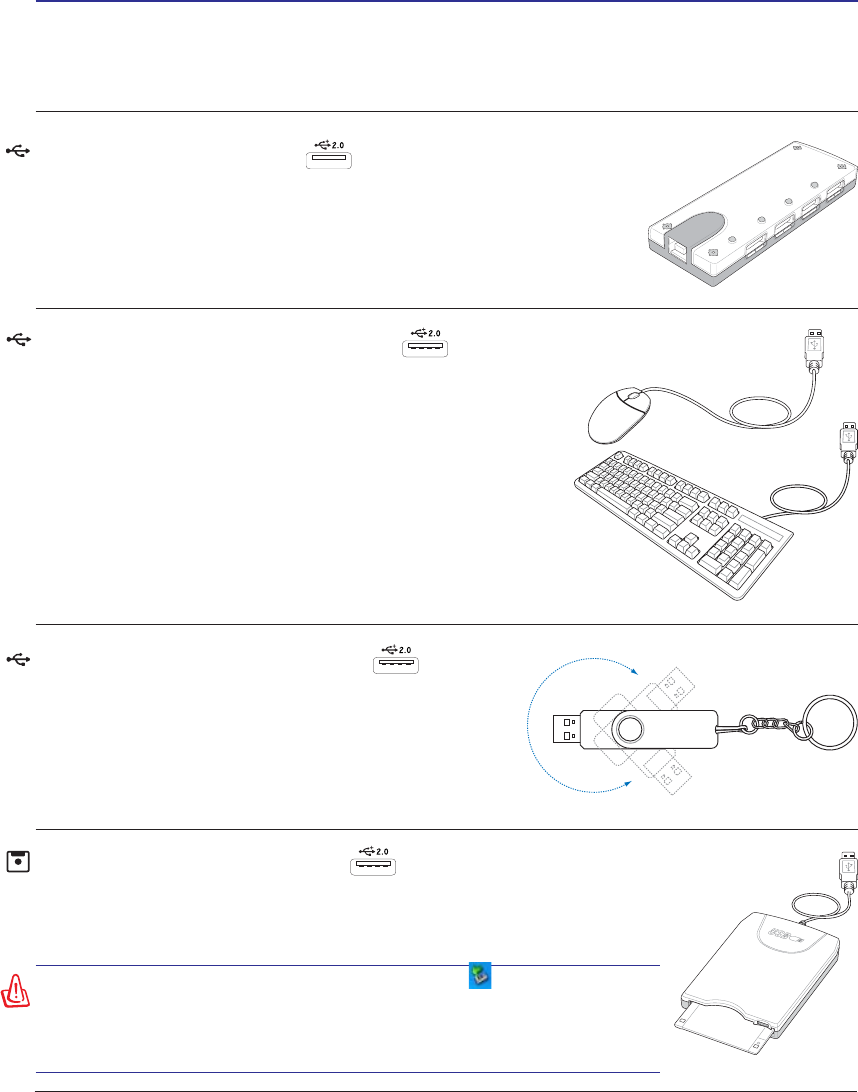 2.0

2.0

2.0

2.0