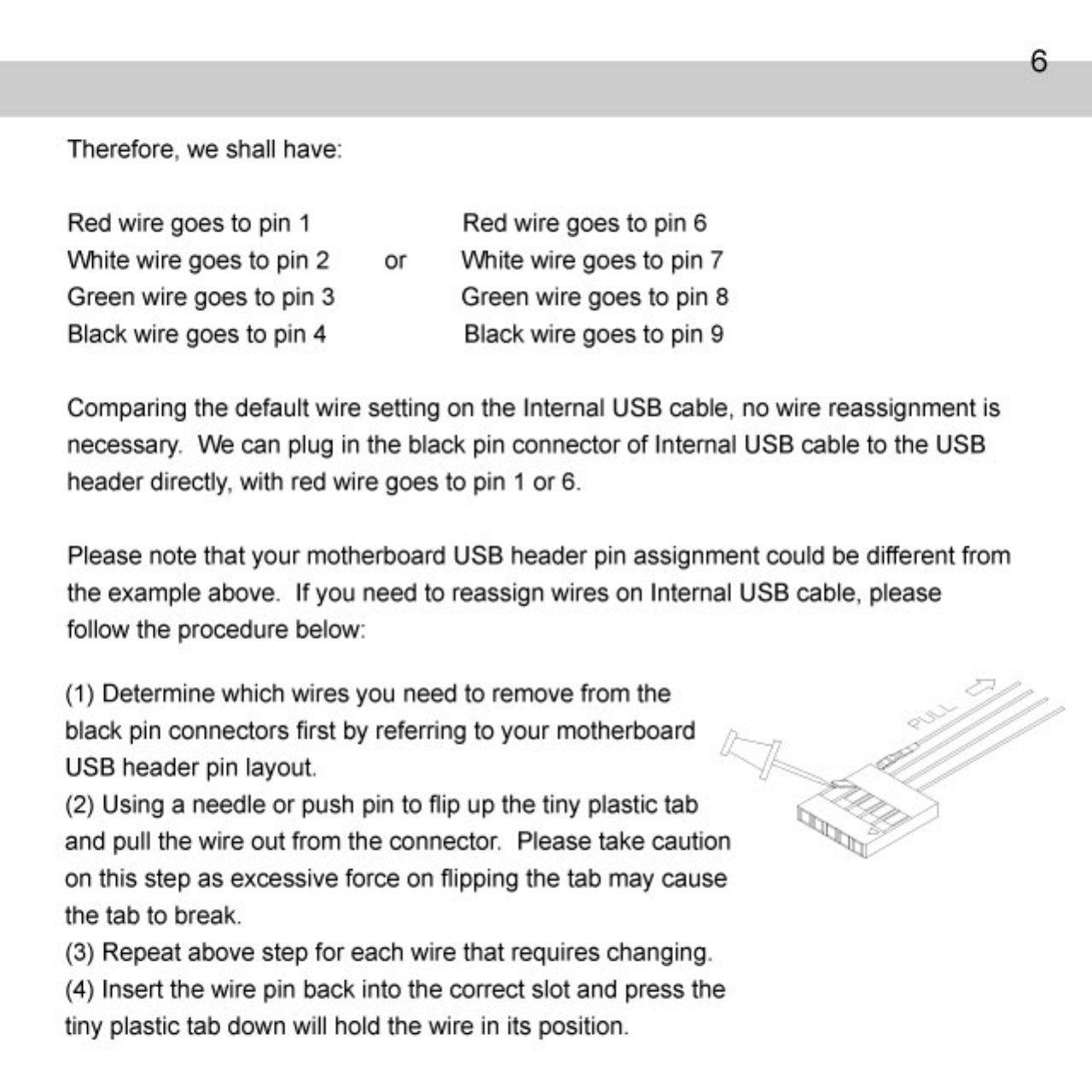 6

Therefore, we shall have:

Red wire goes to pin 1
White wire goes to pin 2
Green wire goes to pin 3
Black wire goes to pin 4

or

Red wire goes to pin 6
White wire goes to pin 7
Green wire goes to pin 8
Black wire goes to pin 9

Comparing the default wire setting on the Internal USB cable, no wire reassignment is necessary. We can plug in the black pin connector of Internal USB cable to the USB header directly, with red wire goes to pin 1 or 6.

Please note that your motherboard USB header pin assignment could be different from the example above. If you need to reassign wires on Internal USB cable, please follow the procedure below:

(1) Determine which wires you need to remove from the black pin connectors first by referring to your motherboard USB header pin layout.
(2) Using a needle or push pin to flip up the tiny plastic tab and pull the wire out from the connector. Please take caution on this step as excessive force on flipping the tab may cause the tab to break.
(3) Repeat above step for each wire that requires changing.
(4) Insert the wire pin back into the correct slot and press the tiny plastic tab down will hold the wire in its position.

PULL