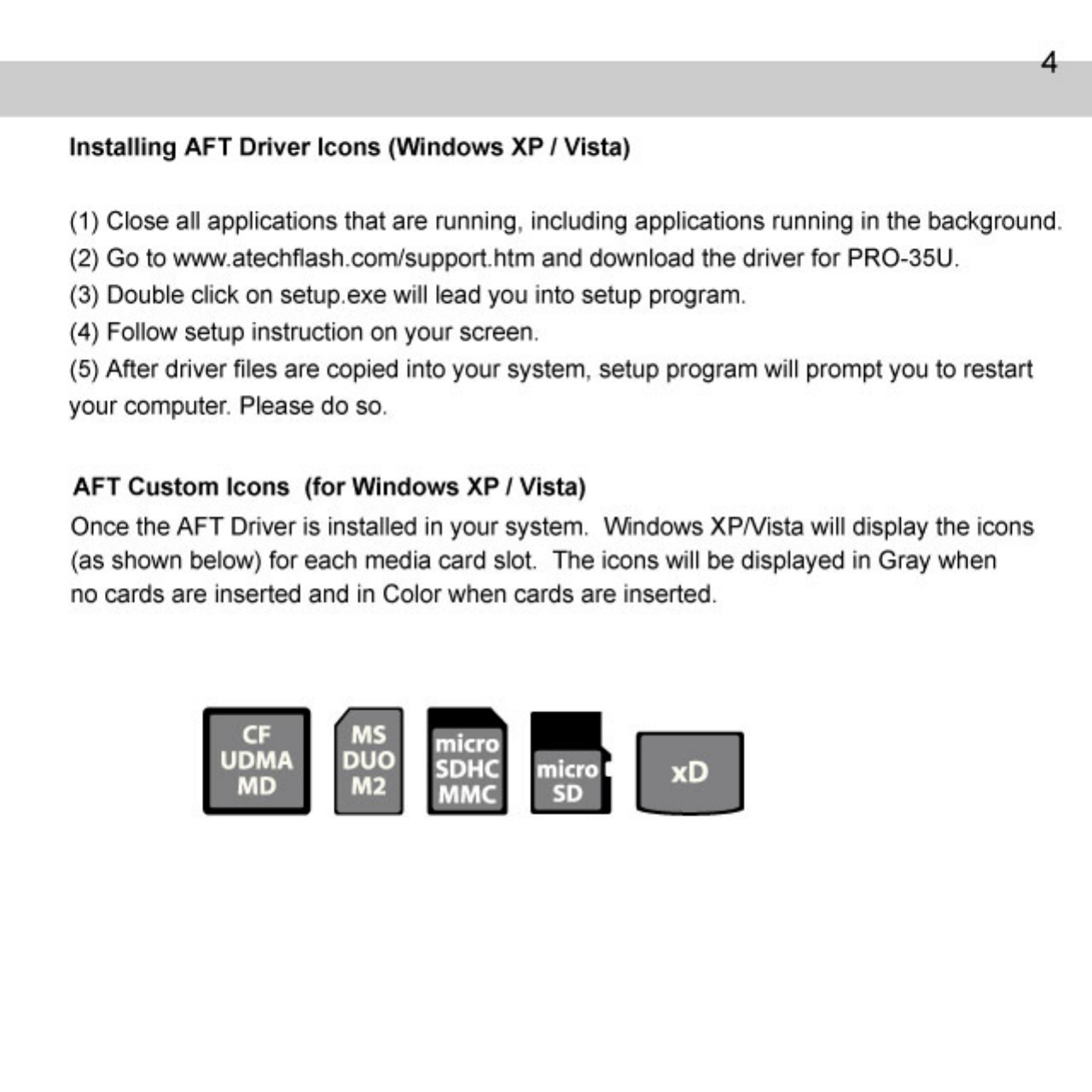 4

Installing AFT Driver Icons (Windows XP / Vista)

(1) Close all applications that are running, including applications running in the background.
(2) Go to www.atechflash.com/support.htm and download the driver for PRO-35U.
(3) Double click on setup.exe will lead you into setup program.
(4) Follow setup instruction on your screen.
(5) After driver files are copied into your system, setup program will prompt you to restart your computer. Please do so.

AFT Custom Icons (for Windows XP / Vista)

Once the AFT Driver is installed in your system. Windows XP/Vista will display the icons (as shown below) for each media card slot. The icons will be displayed in Gray when no cards are inserted and in Color when cards are inserted.

CF UDMA MD

MS DUO M2

micro SDHC MMC

micro SD

xD