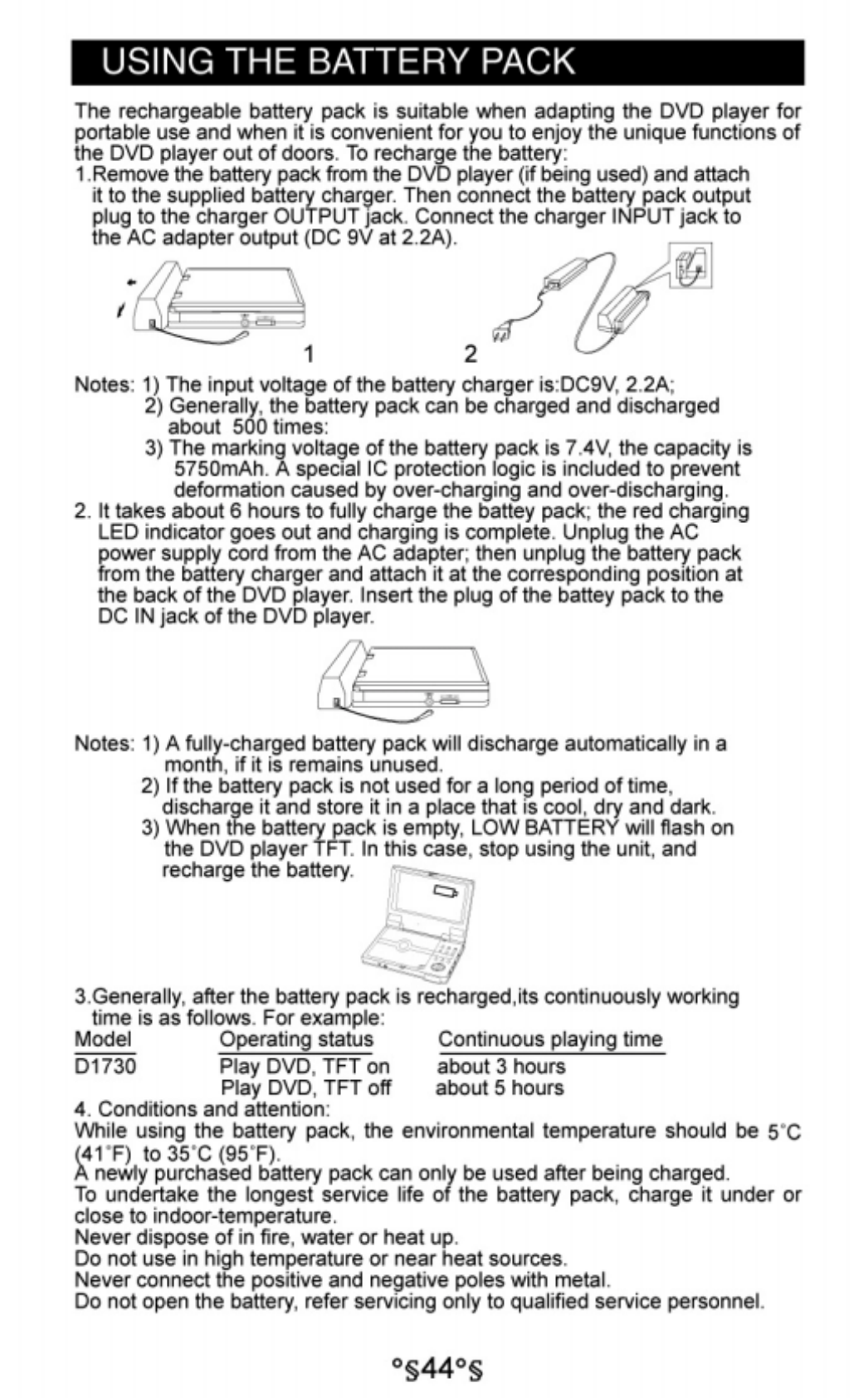 USING THE BATTERY PACK

The rechargeable battery pack is suitable when adapting the DVD player for portable use and when it is convenient for you to enjoy the unique functions of the DVD player out of doors. To recharge the battery:
1.Remove the battery pack from the DVD player (if being used) and attach it to the supplied battery charger. Then connect the battery pack output plug to the charger OUTPUT jack. Connect the charger INPUT jack to the AC adapter output (DC 9V at 2.2A).

1 2

Notes: 1) The input voltage of the battery charger is:DC9V, 2.2A;
2) Generally, the battery pack can be charged and discharged about 500 times:
3) The marking voltage of the battery pack is 7.4V, the capacity is 5750mAh. A special IC protection logic is included to prevent deformation caused by over-charging and over-discharging.
2. It takes about 6 hours to fully charge the battey pack; the red charging LED indicator goes out and charging is complete. Unplug the AC power supply cord from the AC adapter; then unplug the battery pack from the battery charger and attach it at the corresponding position at the back of the DVD player. Insert the plug of the battey pack to the DC IN jack of the DVD player.

Notes: 1) A fully-charged battery pack will discharge automatically in a month, if it is remains unused.
2) If the battery pack is not used for a long period of time, discharge it and store it in a place that is cool, dry and dark.
3) When the battery pack is empty, LOW BATTERY will flash on the DVD player TFT. In this case, stop using the unit, and recharge the battery.

3.Generally, after the battery pack is recharged,its continuously working time is as follows. For example:

| Model | Operating status | Continuous playing time |
|---|---|---|
| D1730 | Play DVD, TFT on | about 3 hours |
| | Play DVD, TFT off | about 5 hours |

4. Conditions and attention:
While using the battery pack, the environmental temperature should be 5°C (41°F) to 35°C (95°F).
A newly purchased battery pack can only be used after being charged.
To undertake the longest service life of the battery pack, charge it under or close to indoor-temperature.
Never dispose of in fire, water or heat up.
Do not use in high temperature or near heat sources.
Never connect the positive and negative poles with metal.
Do not open the battery, refer servicing only to qualified service personnel.

°§44°§