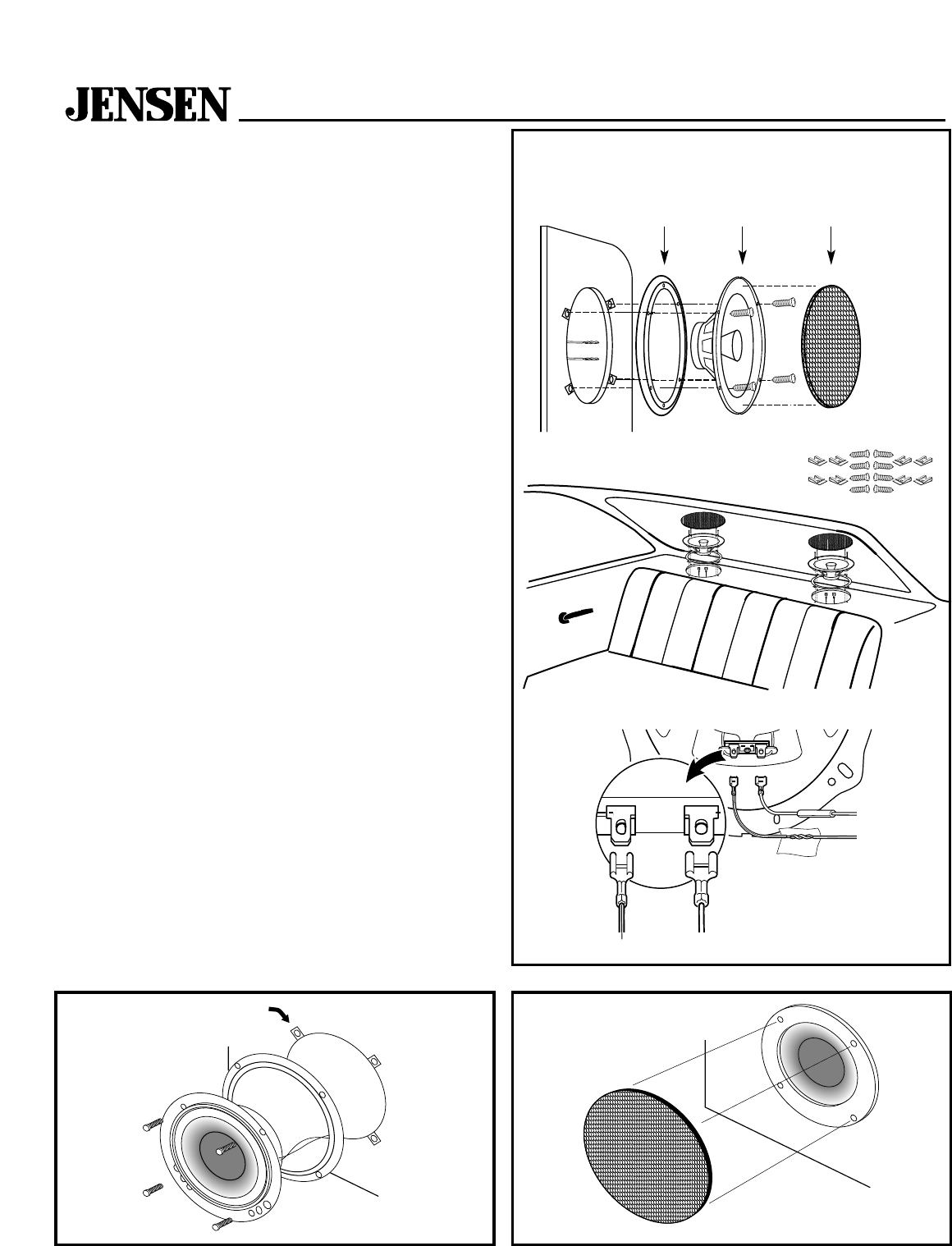 JENSEN