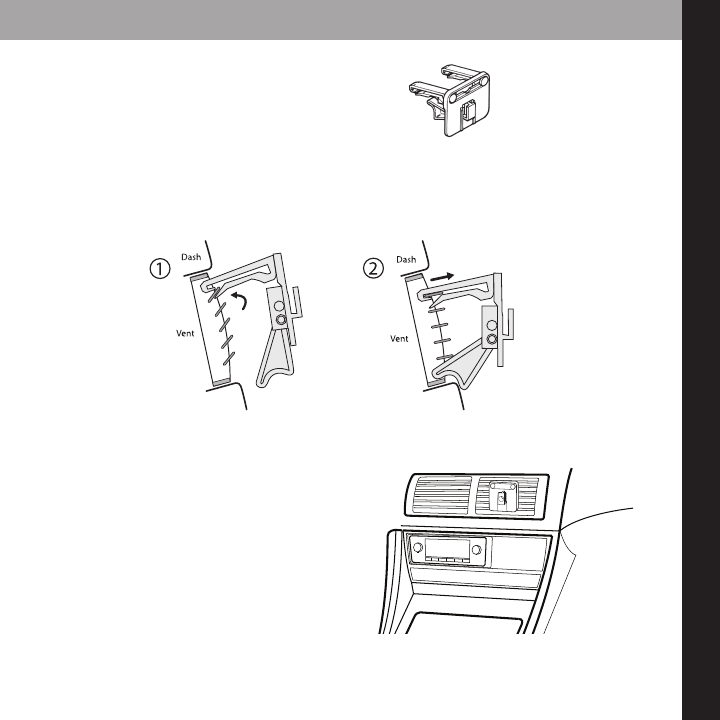 ①
Dash
Vent

②
Dash
Vent