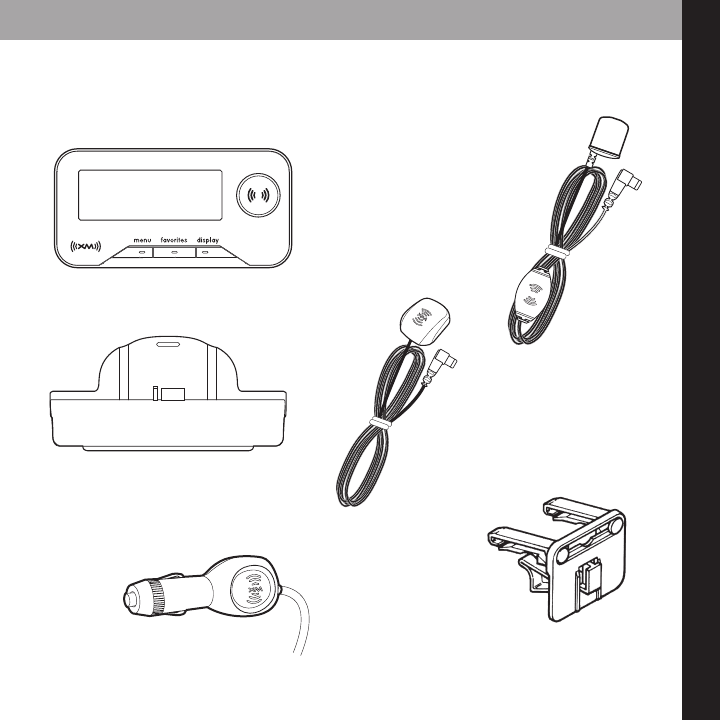 ((XM))
menu
favorites
display