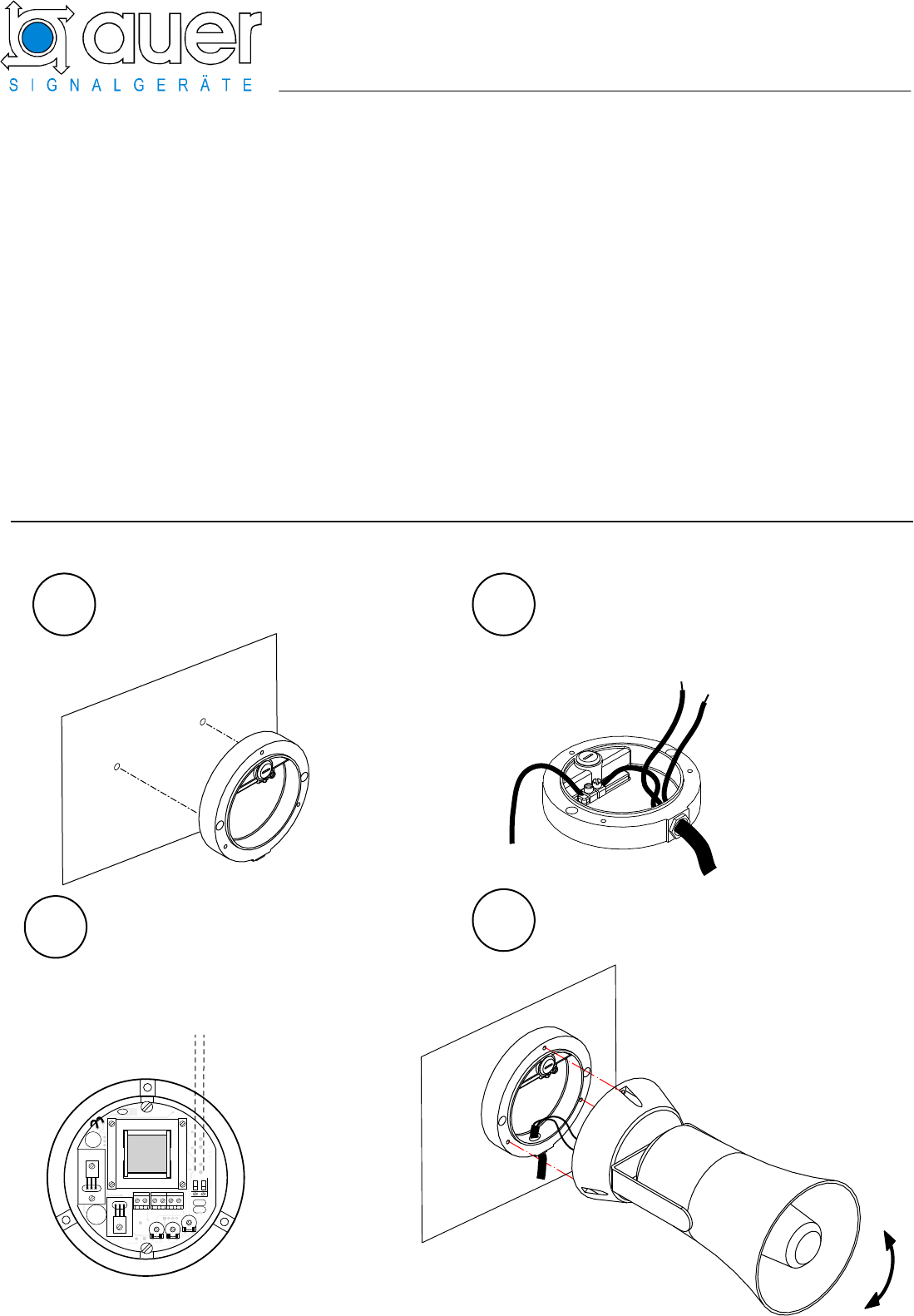 auer
SIGNALGERÄTE