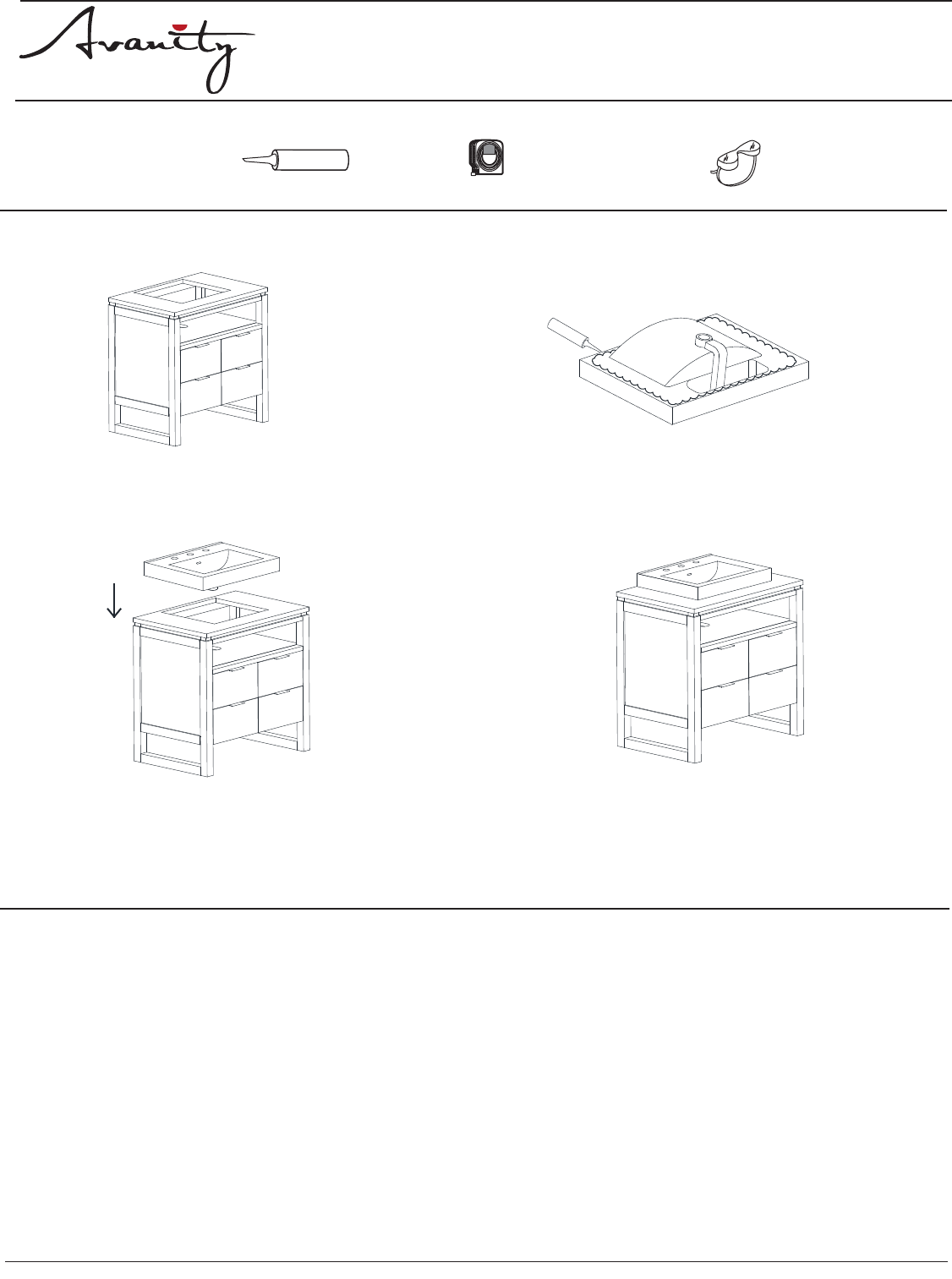 Avanity