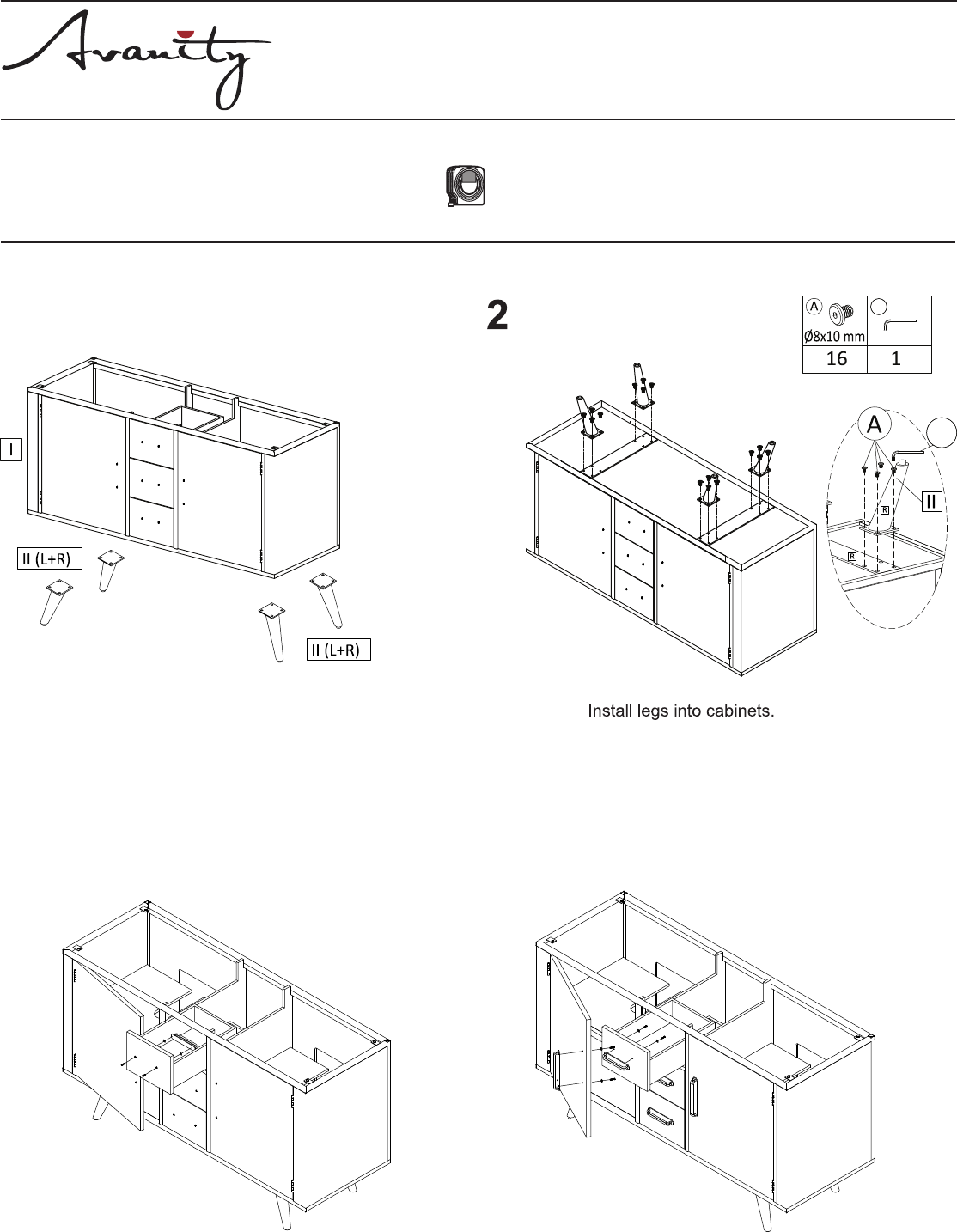 Avanity

I

II (L+R)

II (L+R)

2

| A Ø8x10 mm | |
|---|---|
| 16 | 1 |

A

II

R

R

Install legs into cabinets.