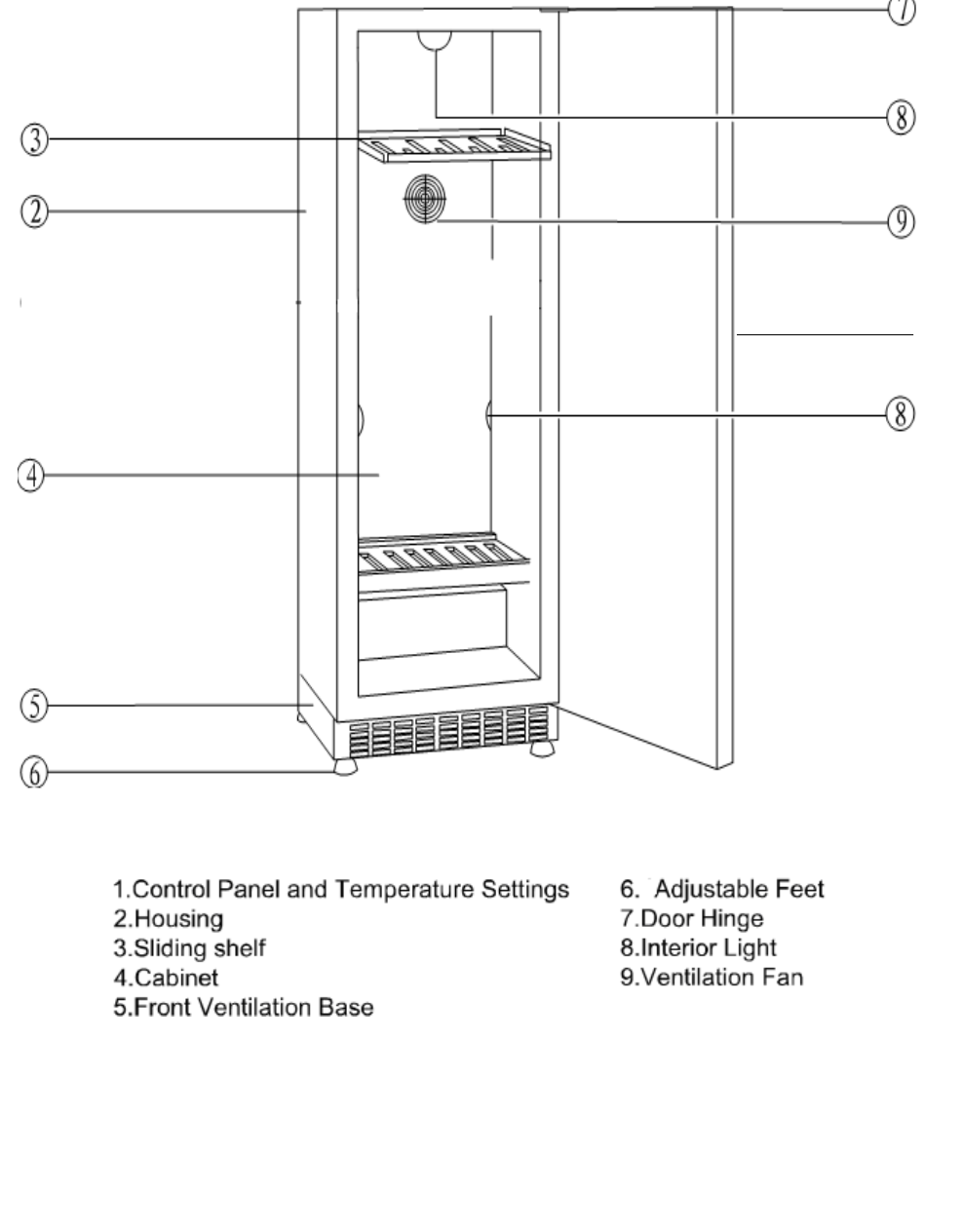 ⑦
⑧
③
②
⑨
⑧
④
⑤
⑥

1.Control Panel and Temperature Settings
2.Housing
3.Sliding shelf
4.Cabinet
5.Front Ventilation Base

6. Adjustable Feet
7.Door Hinge
8.Interior Light
9.Ventilation Fan