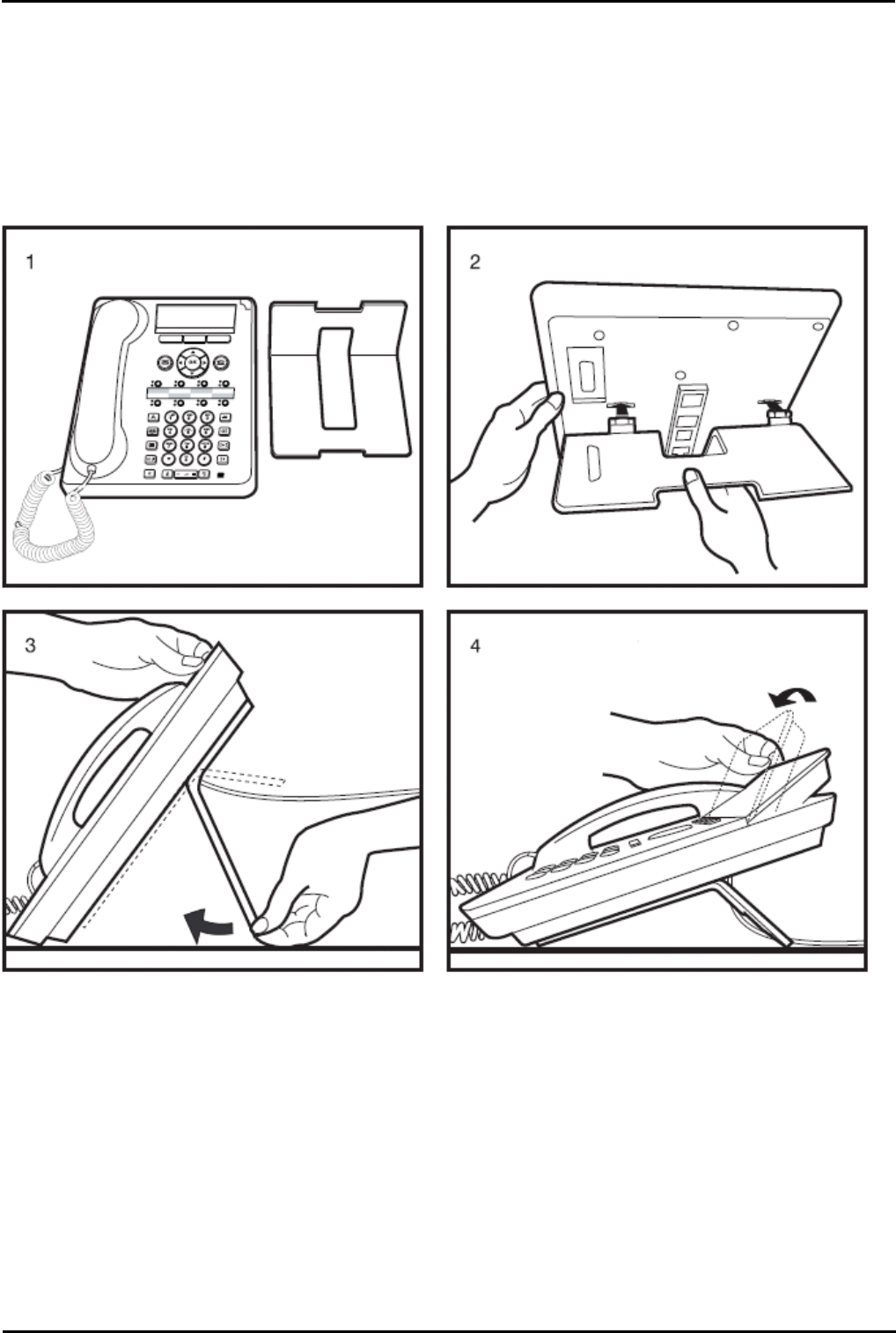 1

2

3

4