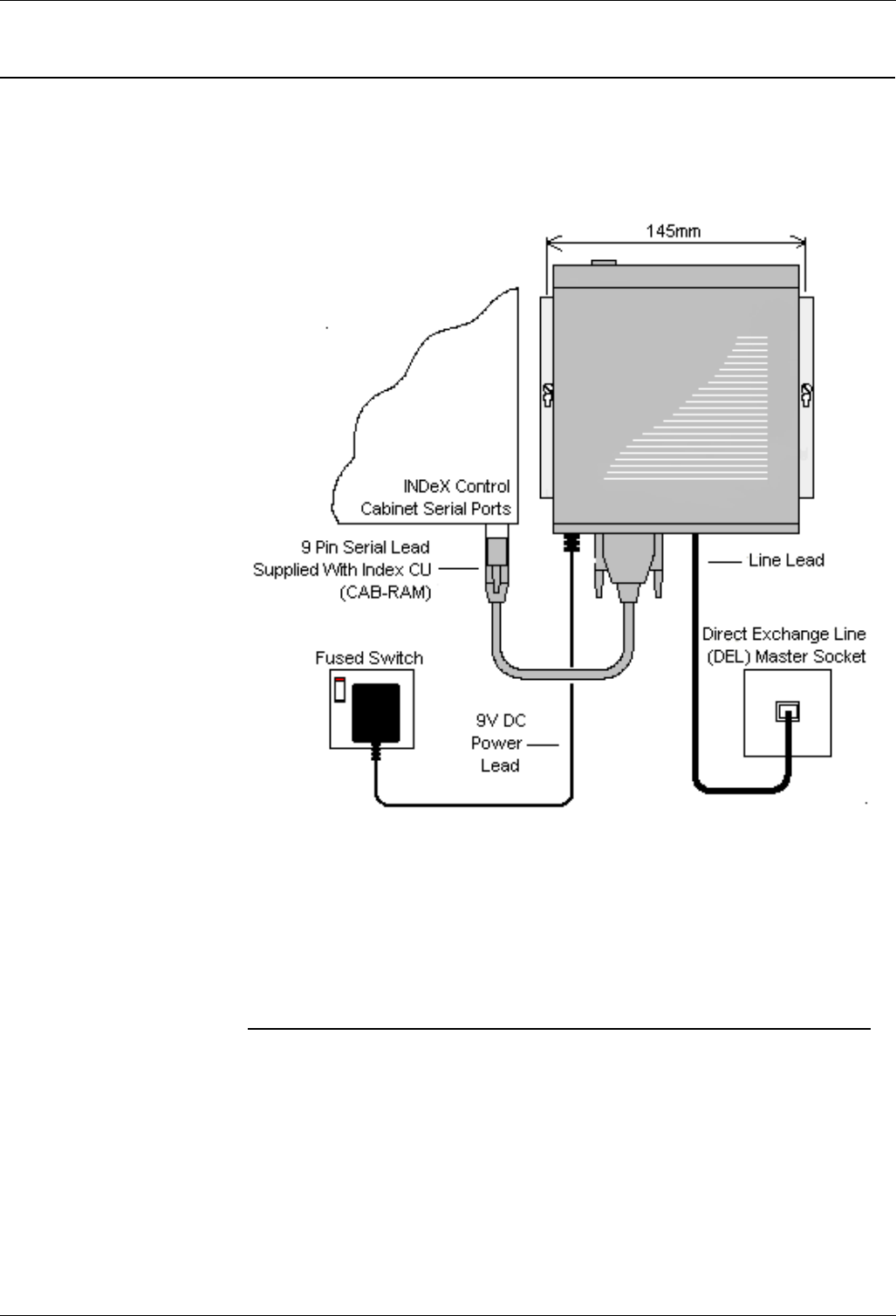 145mm

INDeX Control Cabinet Serial Ports

9 Pin Serial Lead Supplied With Index CU (CAB-RAM)

Line Lead

Direct Exchange Line (DEL) Master Socket

Fused Switch

9V DC Power Lead