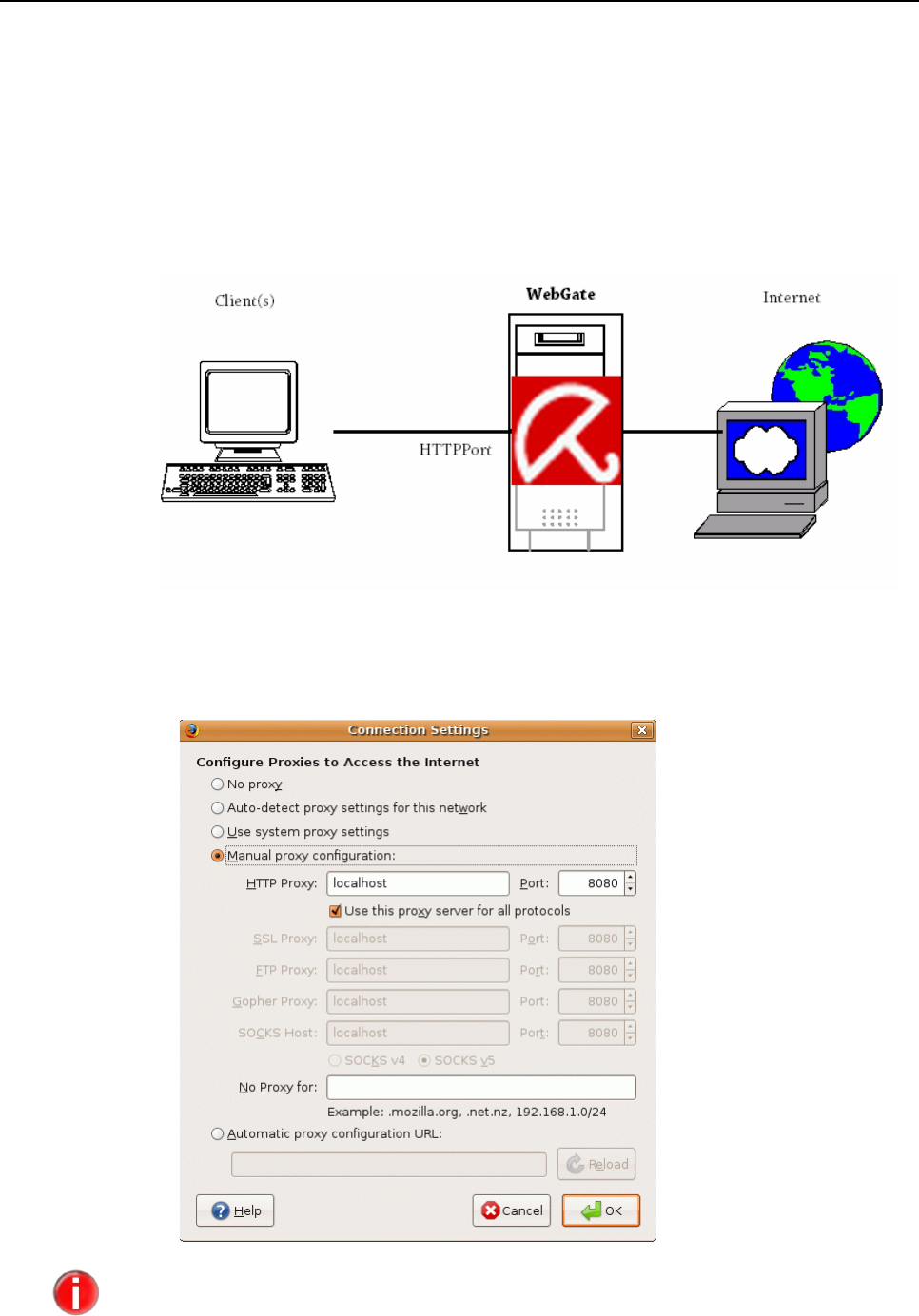 Client(s)

WebGate

Internet

HTTPPort

Connection Settings

Configure Proxies to Access the Internet

No proxy

Auto-detect proxy settings for this network

Use system proxy settings

Manual proxy configuration:

HTTP Proxy: localhost Port: 8080

Use this proxy server for all protocols

SSL Proxy: localhost Port: 8080

FTP Proxy: localhost Port: 8080

Gopher Proxy: localhost Port: 8080

SOCKS Host: localhost Port: 8080

SOCKS v4 SOCKS v5

No Proxy for:

Example: .mozilla.org, .net.nz, 192.168.1.0/24

Automatic proxy configuration URL:

Reload

Help

Cancel

OK