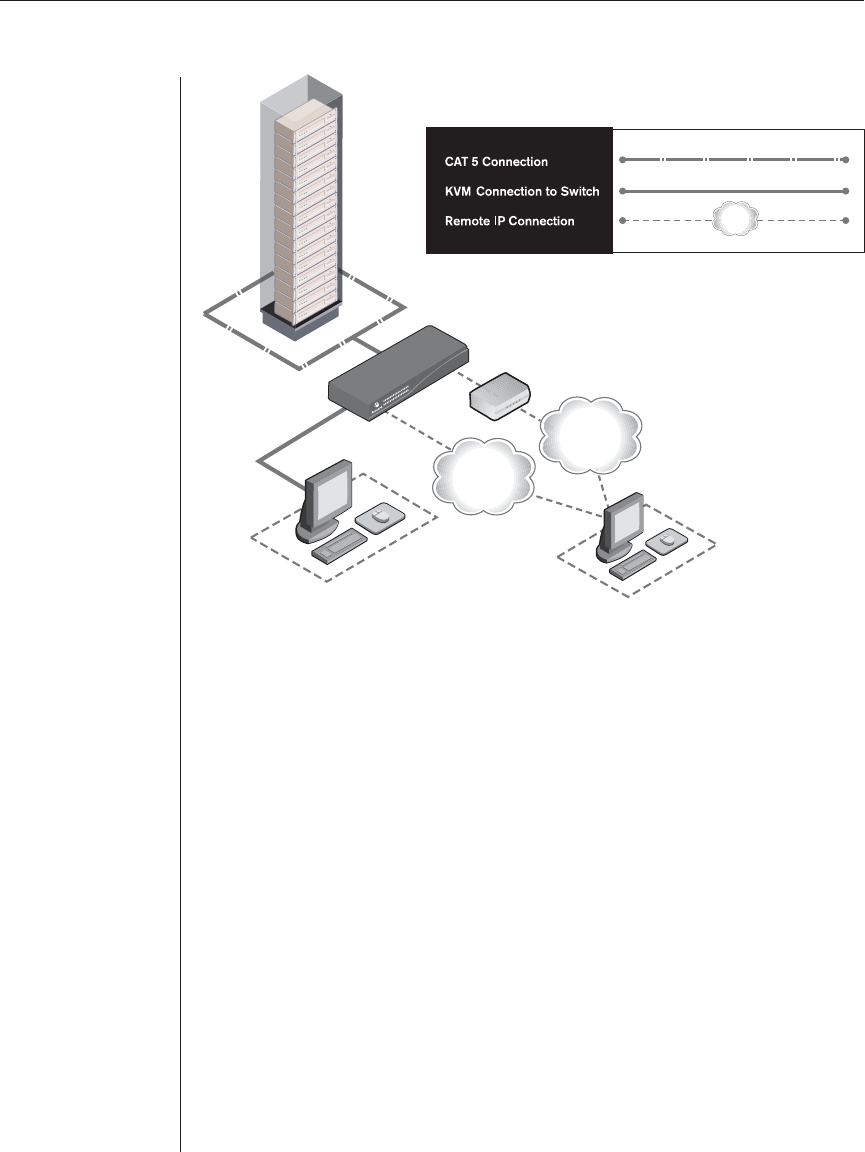 CAT 5 Connection
KVM Connection to Switch
Remote IP Connection