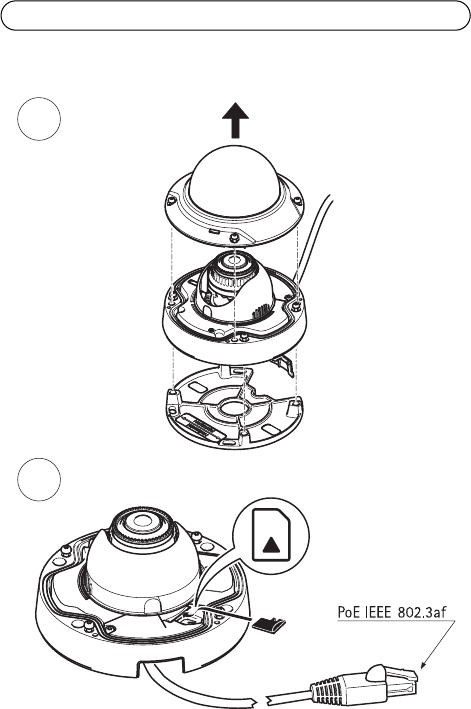 PoE IEEE 802.3af