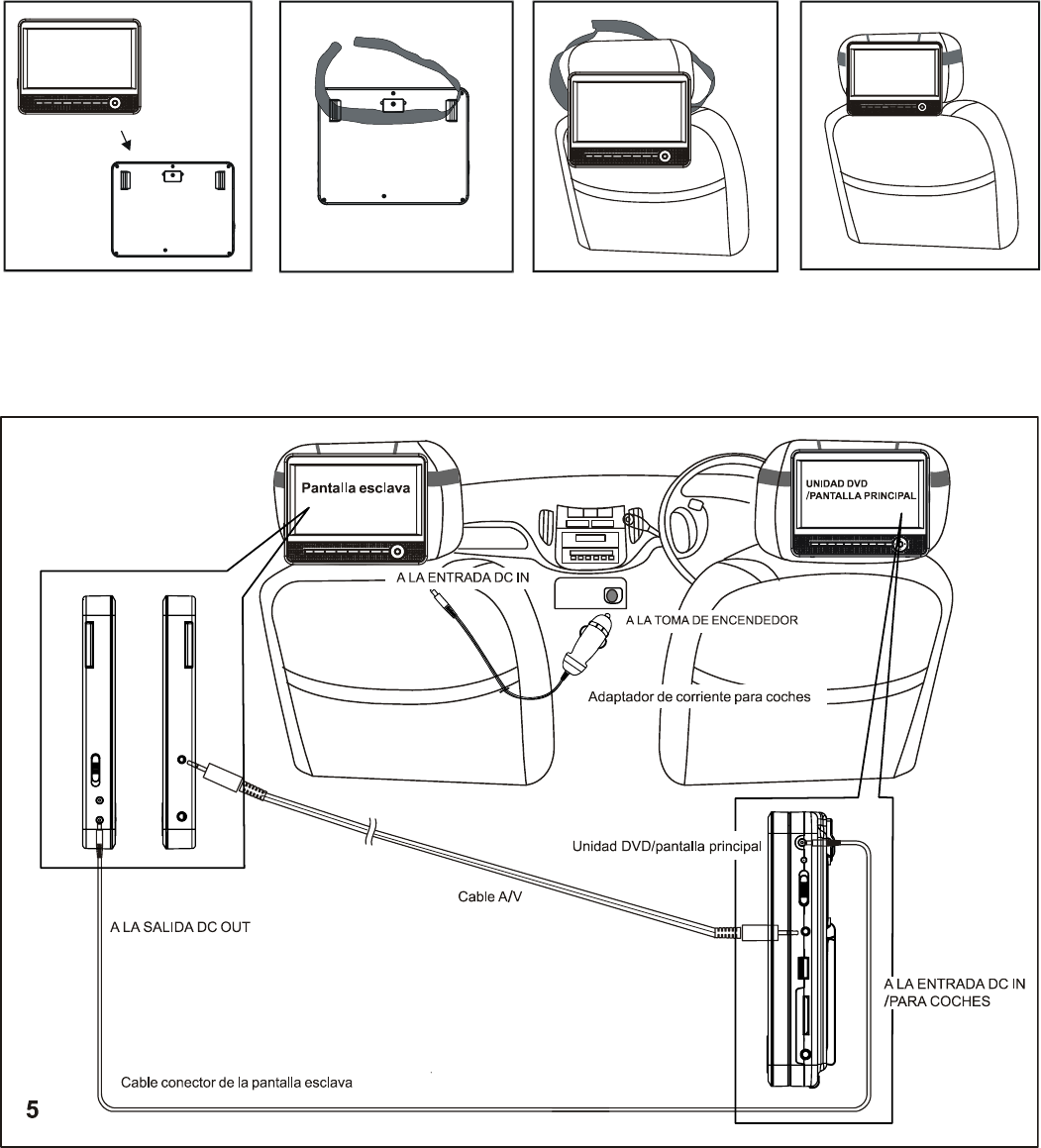 Pantalla esclava

UNIDAD DVD /PANTALLA PRINCIPAL

A LA ENTRADA DC IN

A LA TOMA DE ENCENDEDOR

Adaptador de corriente para coches

Unidad DVD/pantalla principal

Cable A/V

A LA SALIDA DC OUT

A LA ENTRADA DC IN /PARA COCHES

Cable conector de la pantalla esclava

5