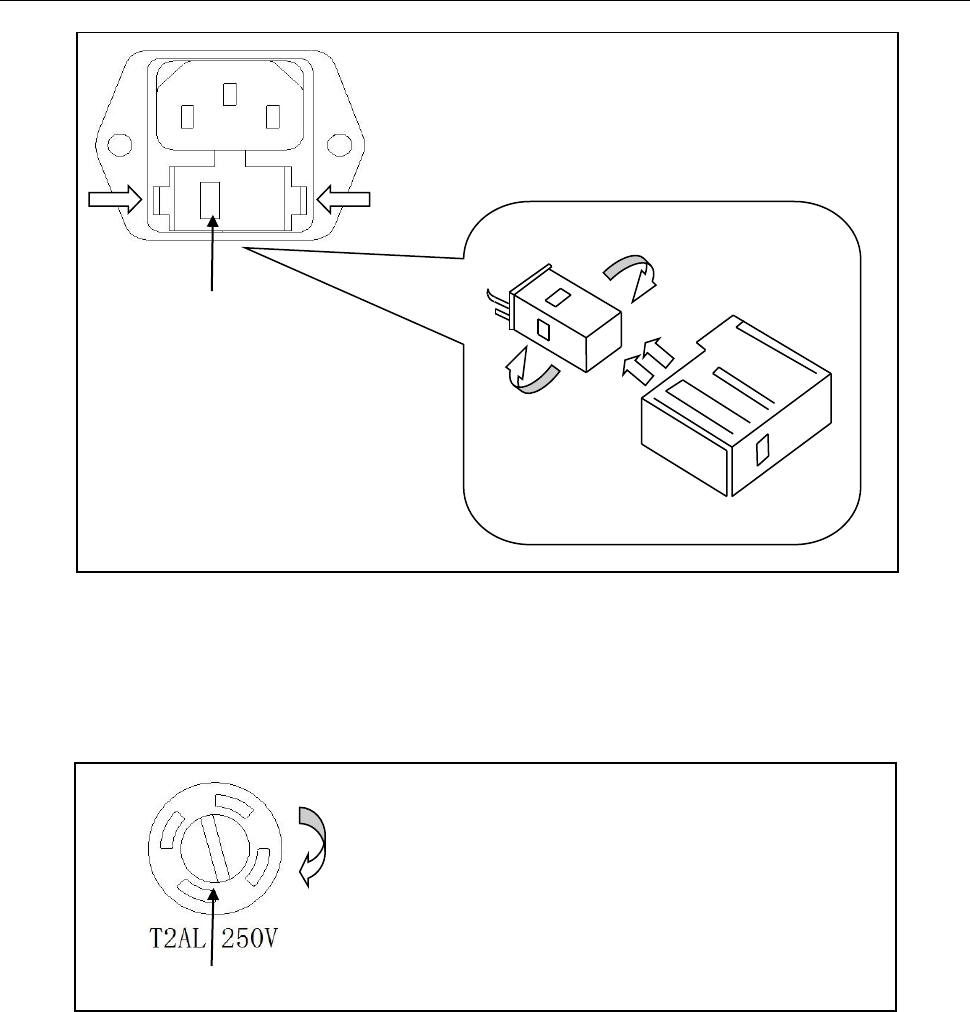 T2AL 250V