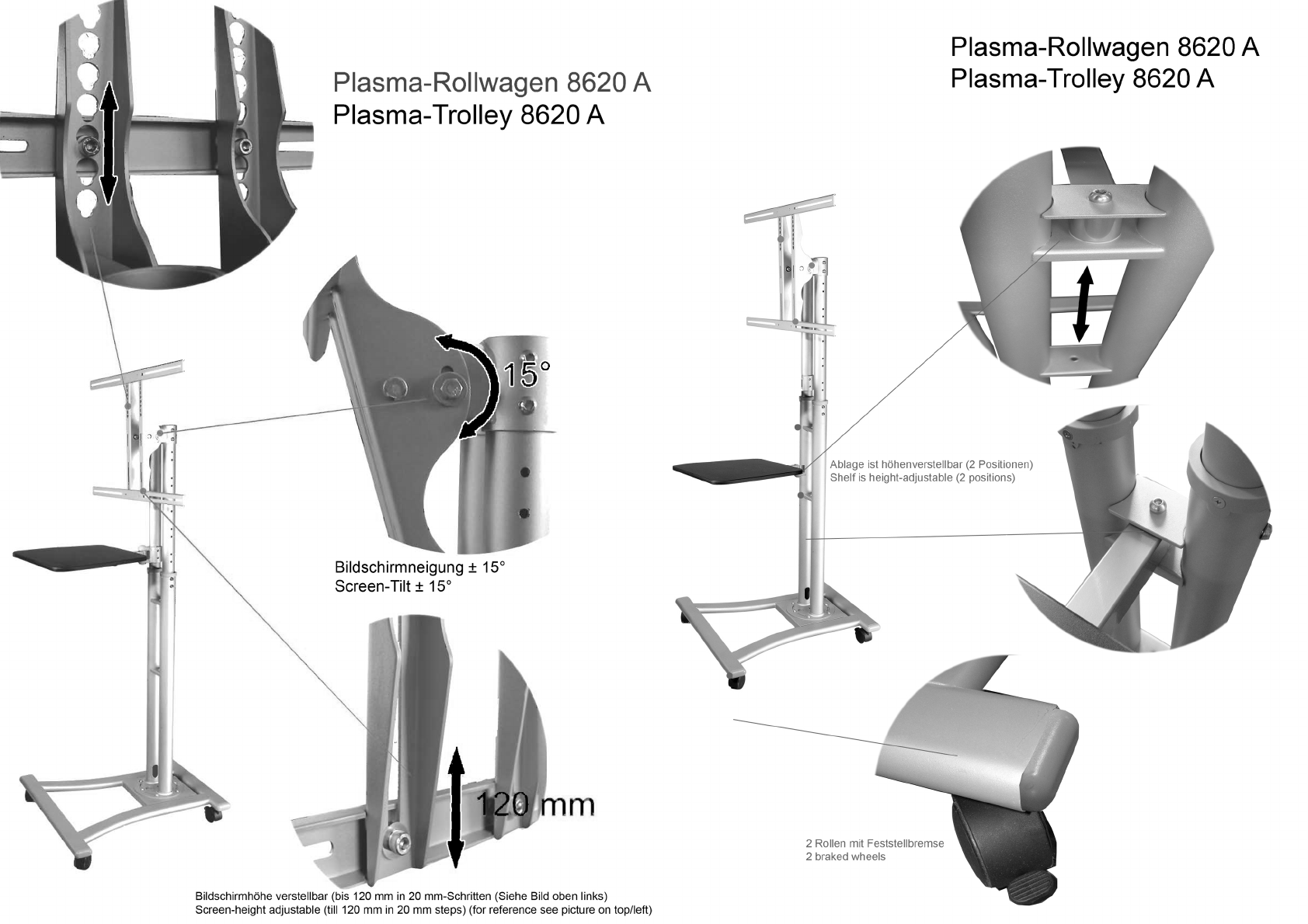 Plasma-Rollwagen 8620 A
Plasma-Trolley 8620 A

15°

Bildschirmneigung ± 15°
Screen-Tilt ± 15°

120 mm

Bildschirmhöhe verstellbar (bis 120 mm in 20 mm-Schritten (Siehe Bild oben links)
Screen-height adjustable (till 120 mm in 20 mm steps) (for reference see picture on top/left)

Plasma-Rollwagen 8620 A
Plasma-Trolley 8620 A

Ablage ist höhenverstellbar (2 Positionen)
Shelf is height-adjustable (2 positions)

2 Rollen mit Feststellbremse
2 braked wheels