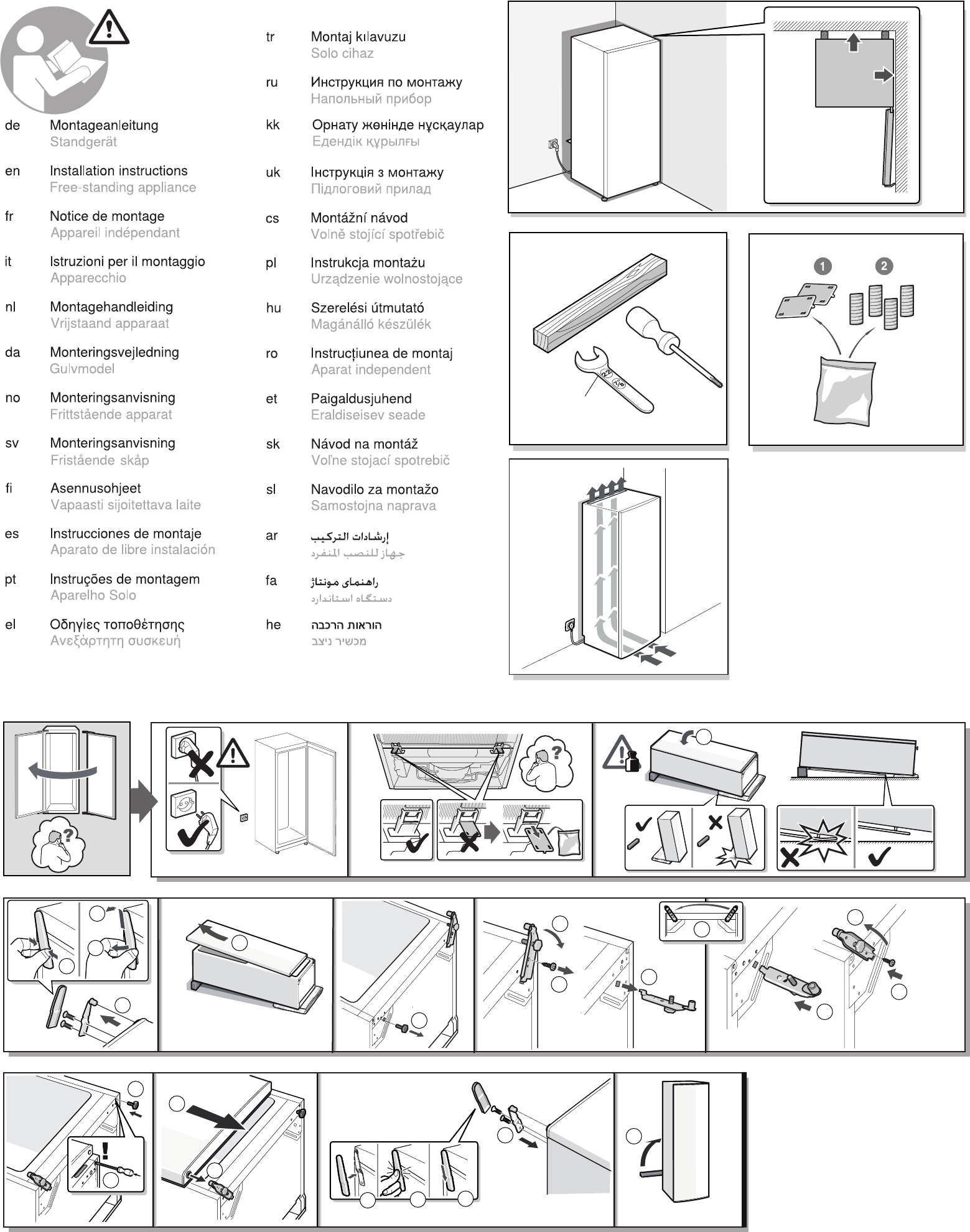 de Montageanleitung
Standgerät

en Installation instructions
Free-standing appliance

fr Notice de montage
Appareil indépendant

it Istruzioni per il montaggio
Apparecchio

nl Montagehandleiding
Vrijstaand apparaat

da Monteringsvejledning
Gulvmodel

no Monteringsanvisning
Frittstående apparat

sv Monteringsanvisning
Fristående skåp

fi Asennusohjeet
Vapaasti sijoitettava laite

es Instrucciones de montaje
Aparato de libre instalación

pt Instruções de montagem
Aparelho Solo

el Οδηγίες τοποθέτησης
Ανεξάρτητη συσκευή

tr Montaj kılavuzu
Solo cihaz

ru Инструкция по монтажу
Напольный прибор

kk Орнату жөнінде нұсқаулар
Едендік құрылғы

uk Інструкція з монтажу
Підлоговий прилад

cs Montážní návod
Volně stojící spotřebič

pl Instrukcja montażu
Urządzenie wolnostojące

hu Szerelési útmutató
Magánálló készülék

ro Instrucțiunea de montaj
Aparat independent

et Paigaldusjuhend
Eraldiseisev seade

sk Návod na montáž
Voľne stojací spotrebič

sl Navodilo za montažo
Samostojna naprava

ar إرشادات التركيب
جهاز للنصب المنفرد

fa راهنمای مونتاژ
دستگاه استاندارد

he הוראות הרכבה
מכשיר ניצב

1 2