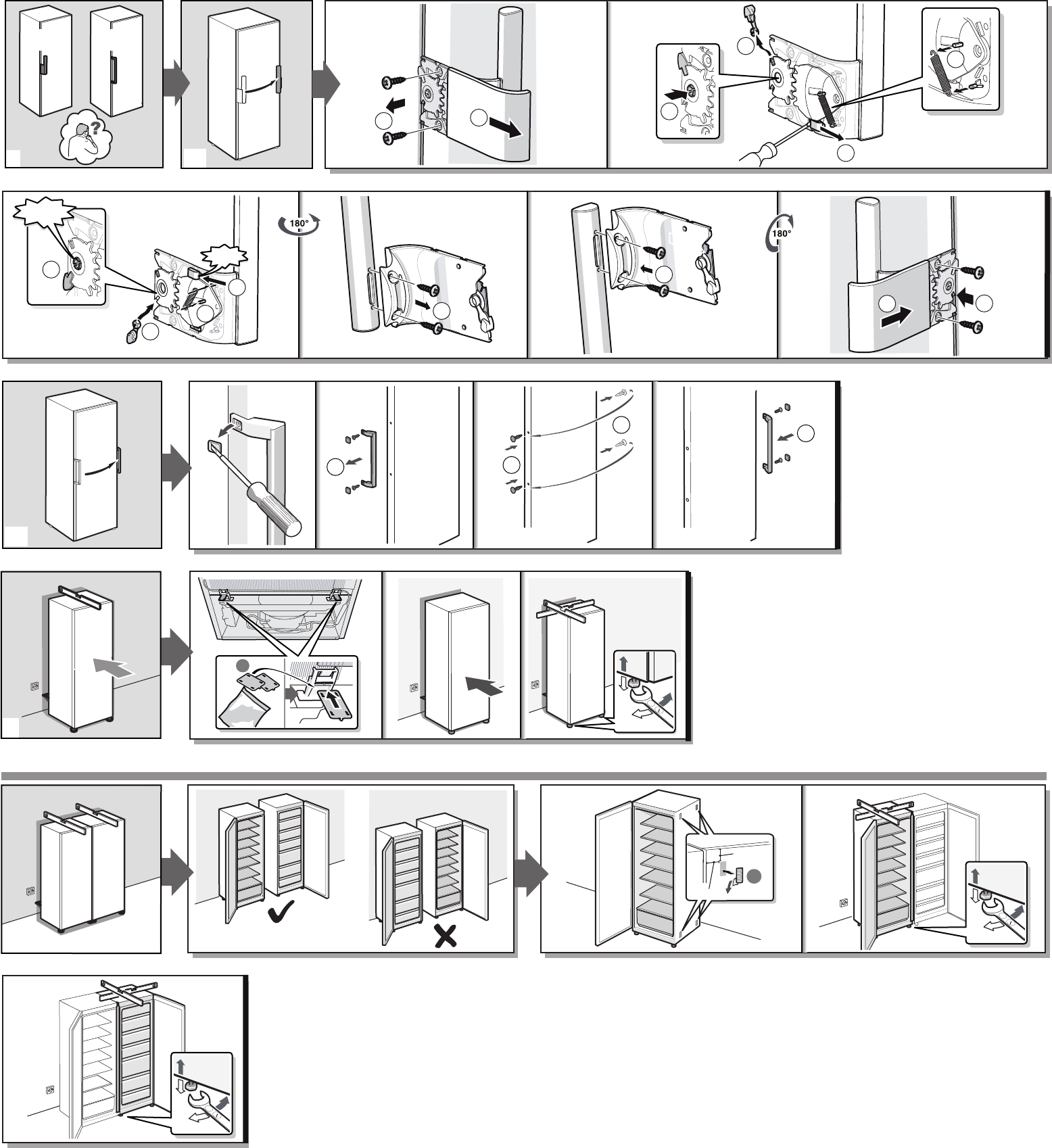 ?

180°

180°