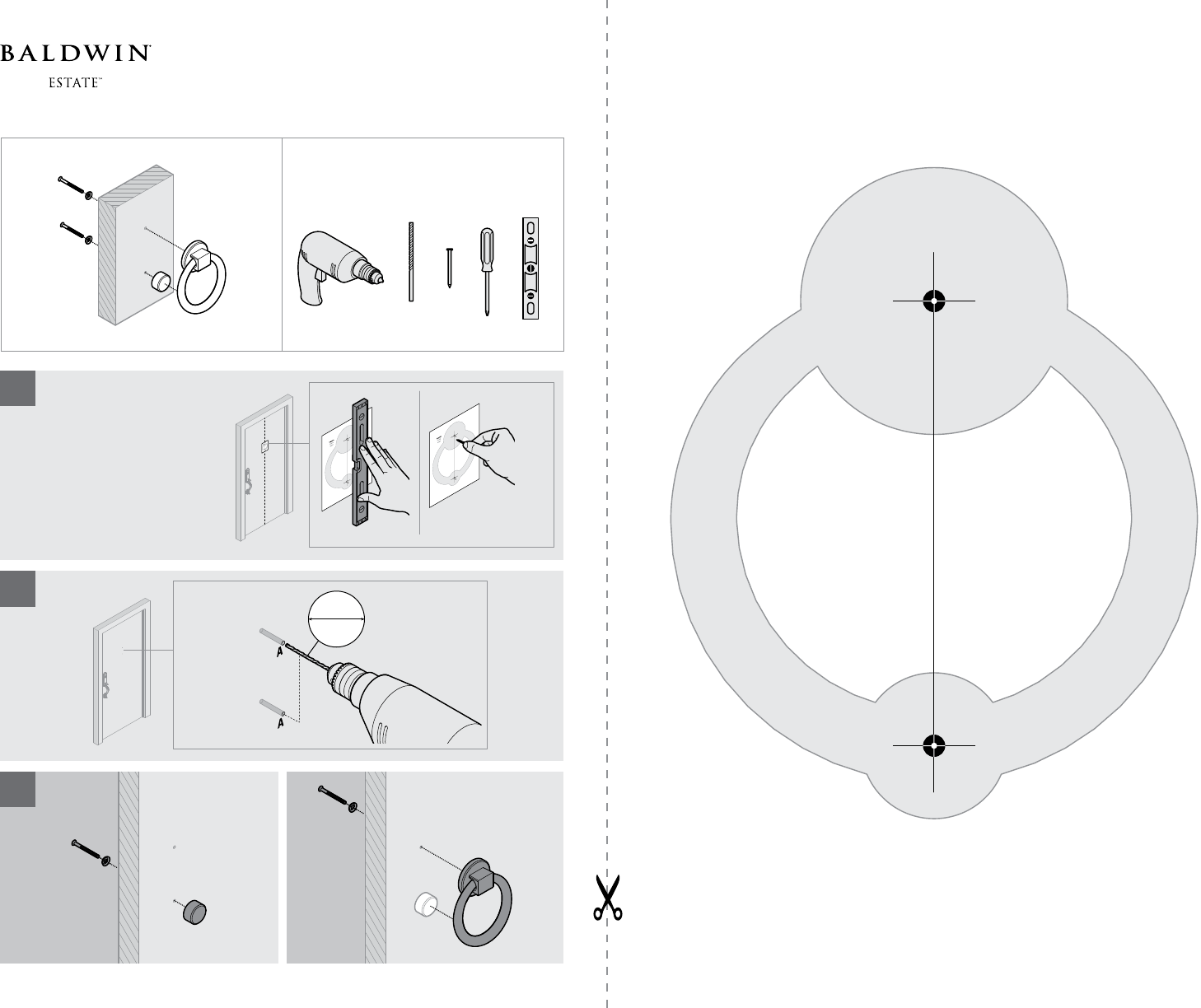 BALDWIN
ESTATE™

A

A