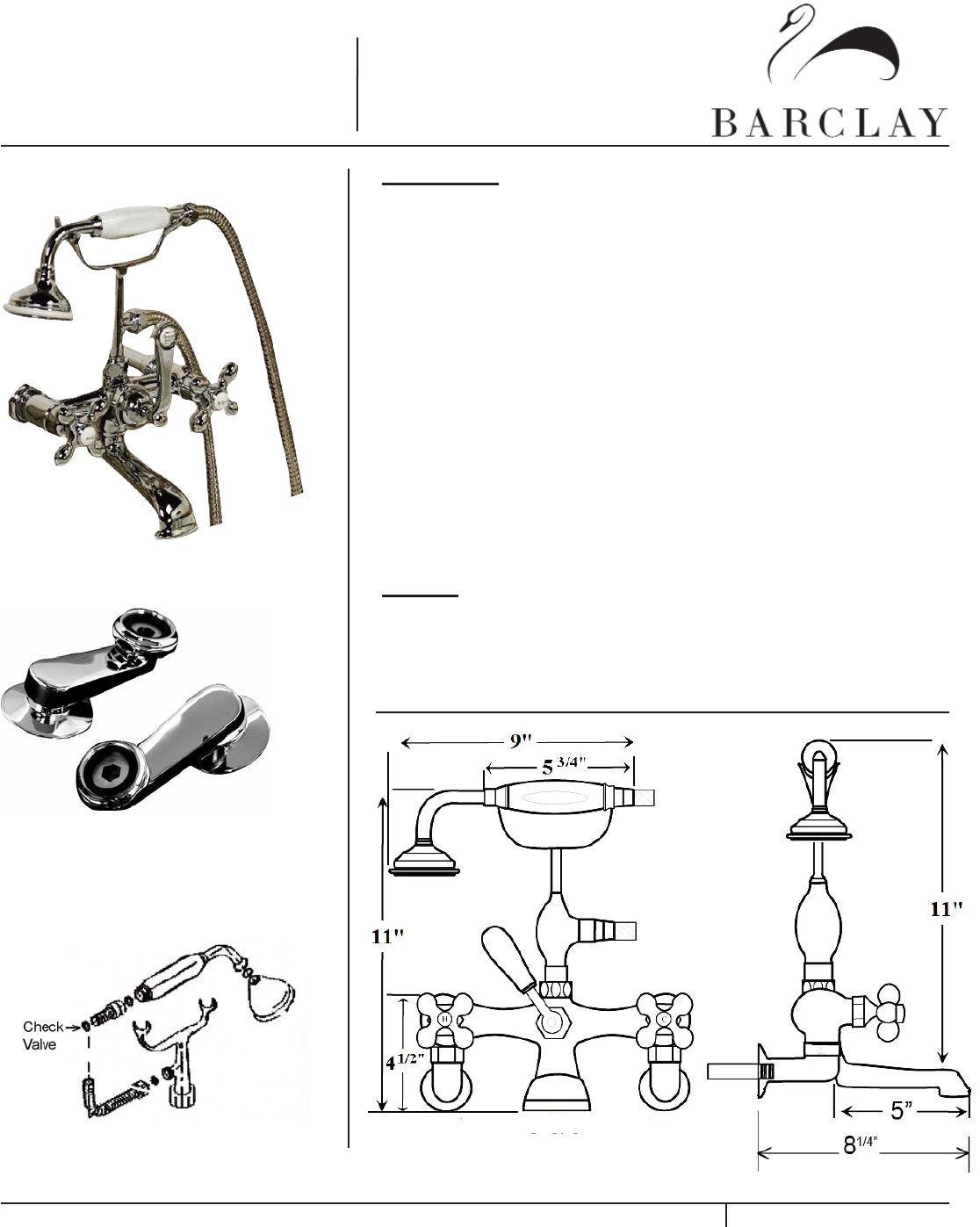 BARCLAY

Check Valve

9"

5 3/4"

11"

4 1/2"

H

C

11"

5"

8 1/4"