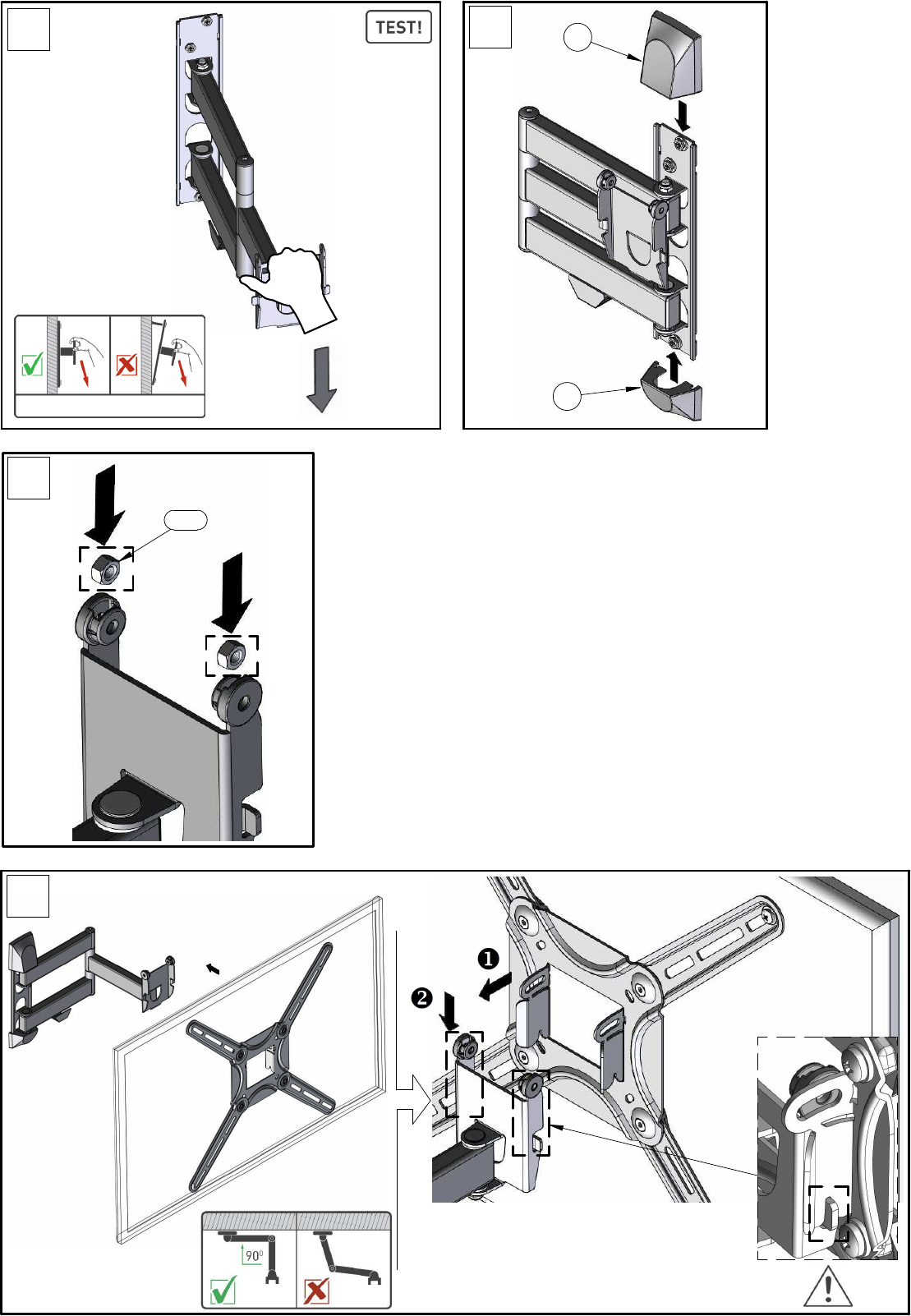 TEST!

❶

❷

$90^0$