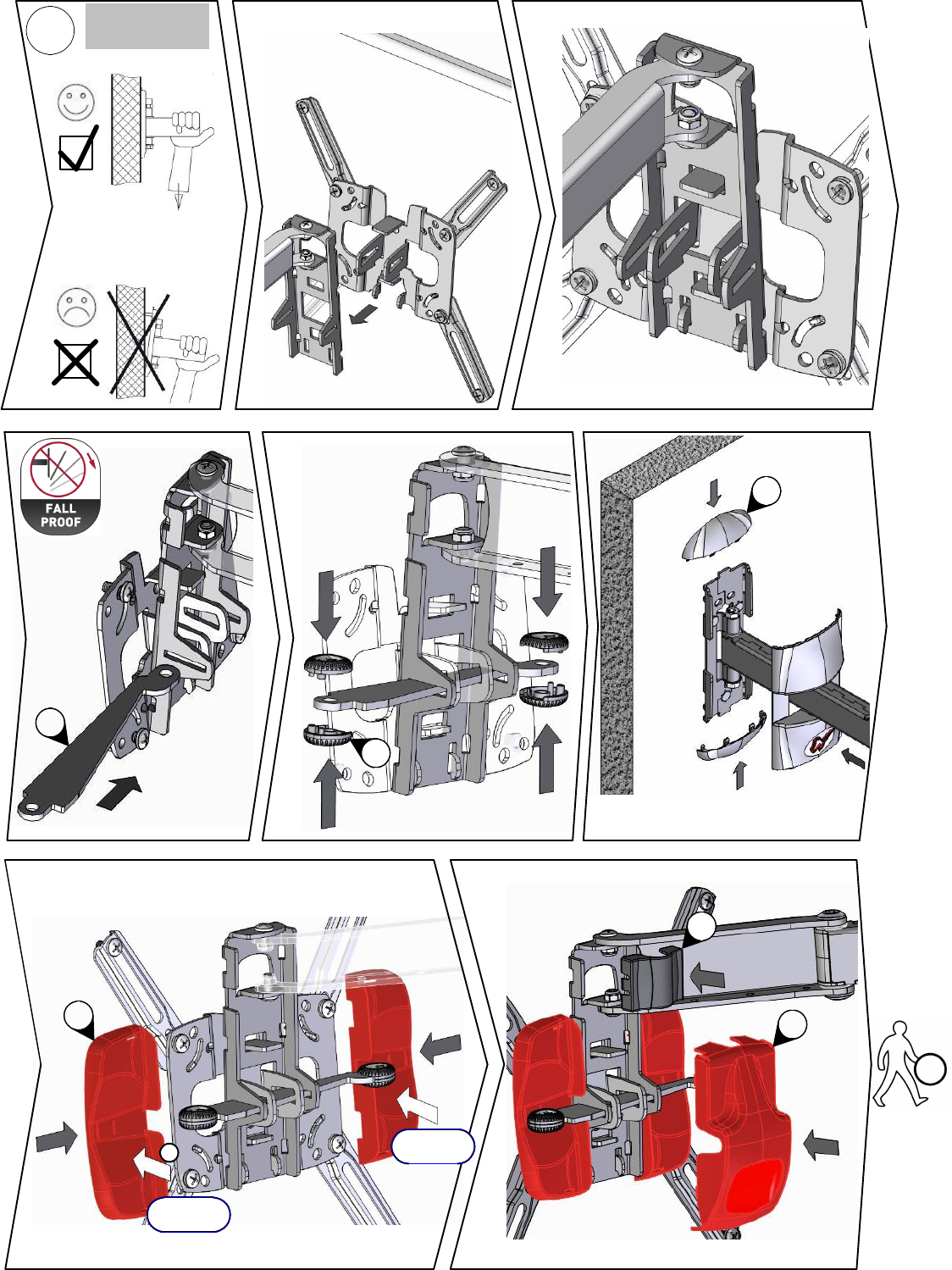 FALL PROOF