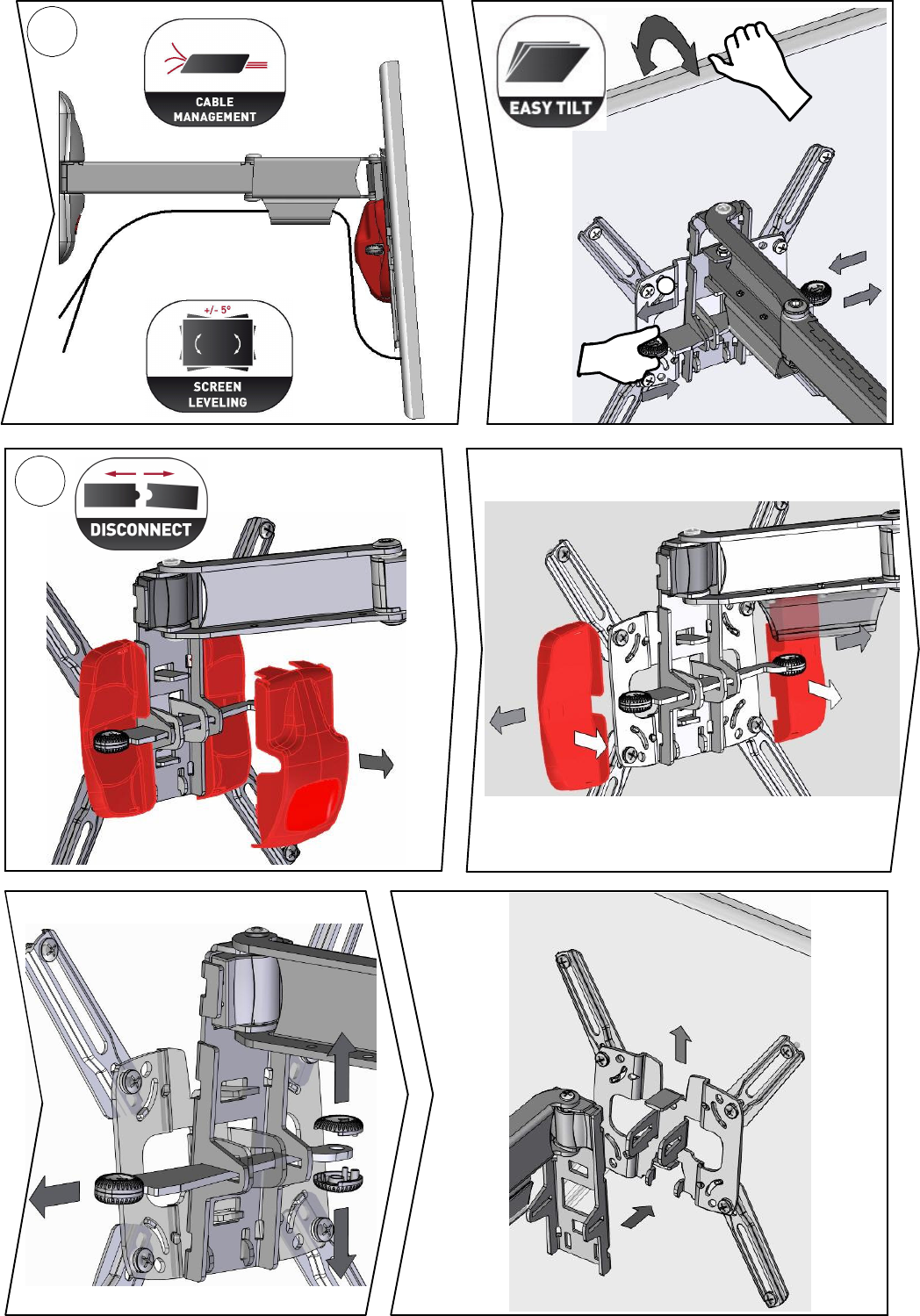 CABLE MANAGEMENT

+/- 5°

SCREEN LEVELING

EASY TILT

DISCONNECT